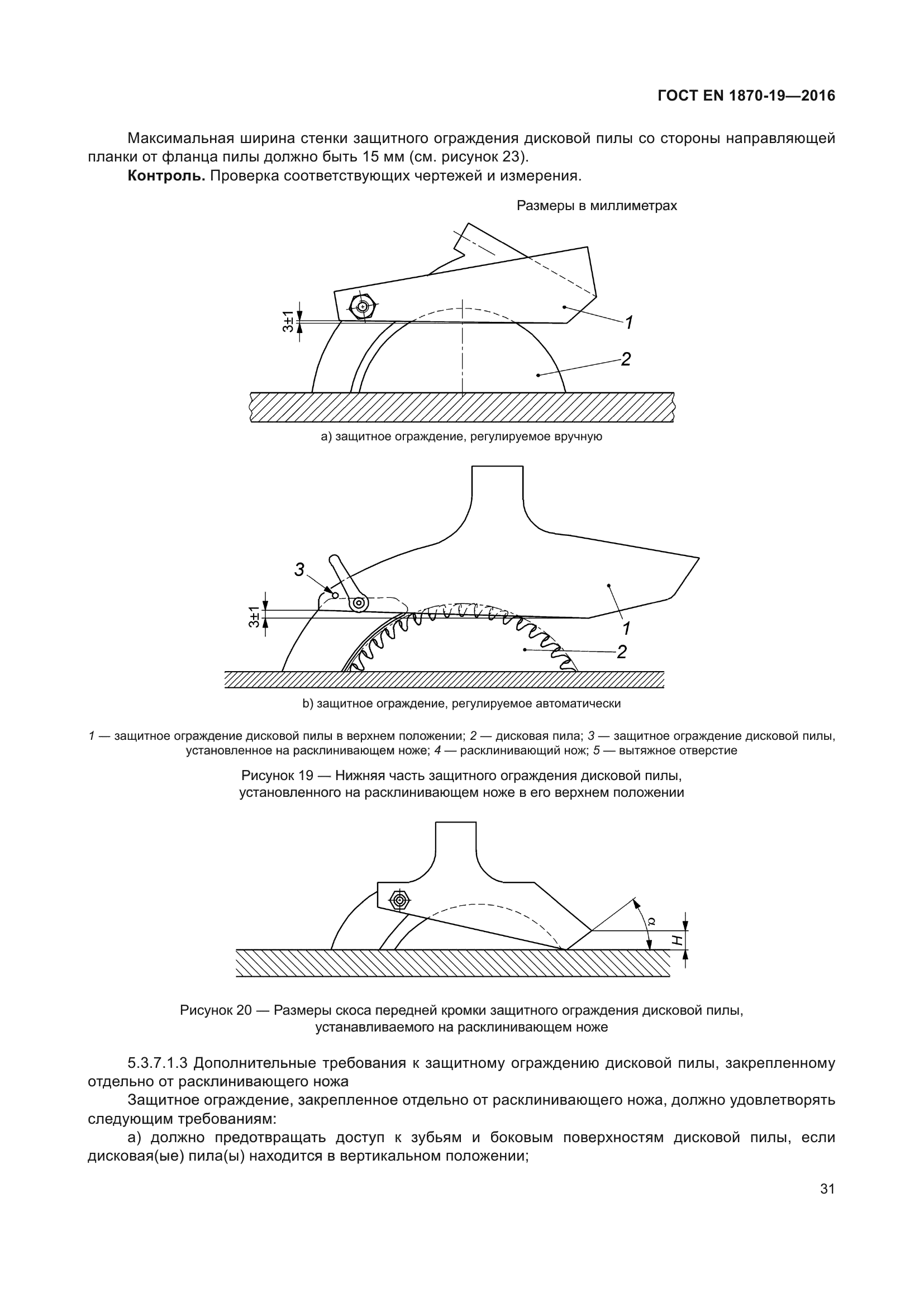 ГОСТ EN 1870-19—2016

Максимальная ширина стенки защитного ограждения дисковой пилы со стороны направляющей планки от фланца пилы должно быть 15 мм (см. рисунок 23).

**Контроль.** Проверка соответствующих чертежей и измерения.

Размеры в миллиметрах

3±1

1

2

a) защитное ограждение, регулируемое вручную

3

3±1

1

2

b) защитное ограждение, регулируемое автоматически

1 — защитное ограждение дисковой пилы в верхнем положении; 2 — дисковая пила; 3 — защитное ограждение дисковой пилы, установленное на расклинивающем ноже; 4 — расклинивающий нож; 5 — вытяжное отверстие

Рисунок 19 — Нижняя часть защитного ограждения дисковой пилы, установленного на расклинивающем ноже в его верхнем положении

$\alpha$

H

Рисунок 20 — Размеры скоса передней кромки защитного ограждения дисковой пилы, устанавливаемого на расклинивающем ноже

5.3.7.1.3 Дополнительные требования к защитному ограждению дисковой пилы, закрепленному отдельно от расклинивающего ножа

Защитное ограждение, закрепленное отдельно от расклинивающего ножа, должно удовлетворять следующим требованиям:

a) должно предотвращать доступ к зубьям и боковым поверхностям дисковой пилы, если дисковая(ые) пила(ы) находится в вертикальном положении;

31