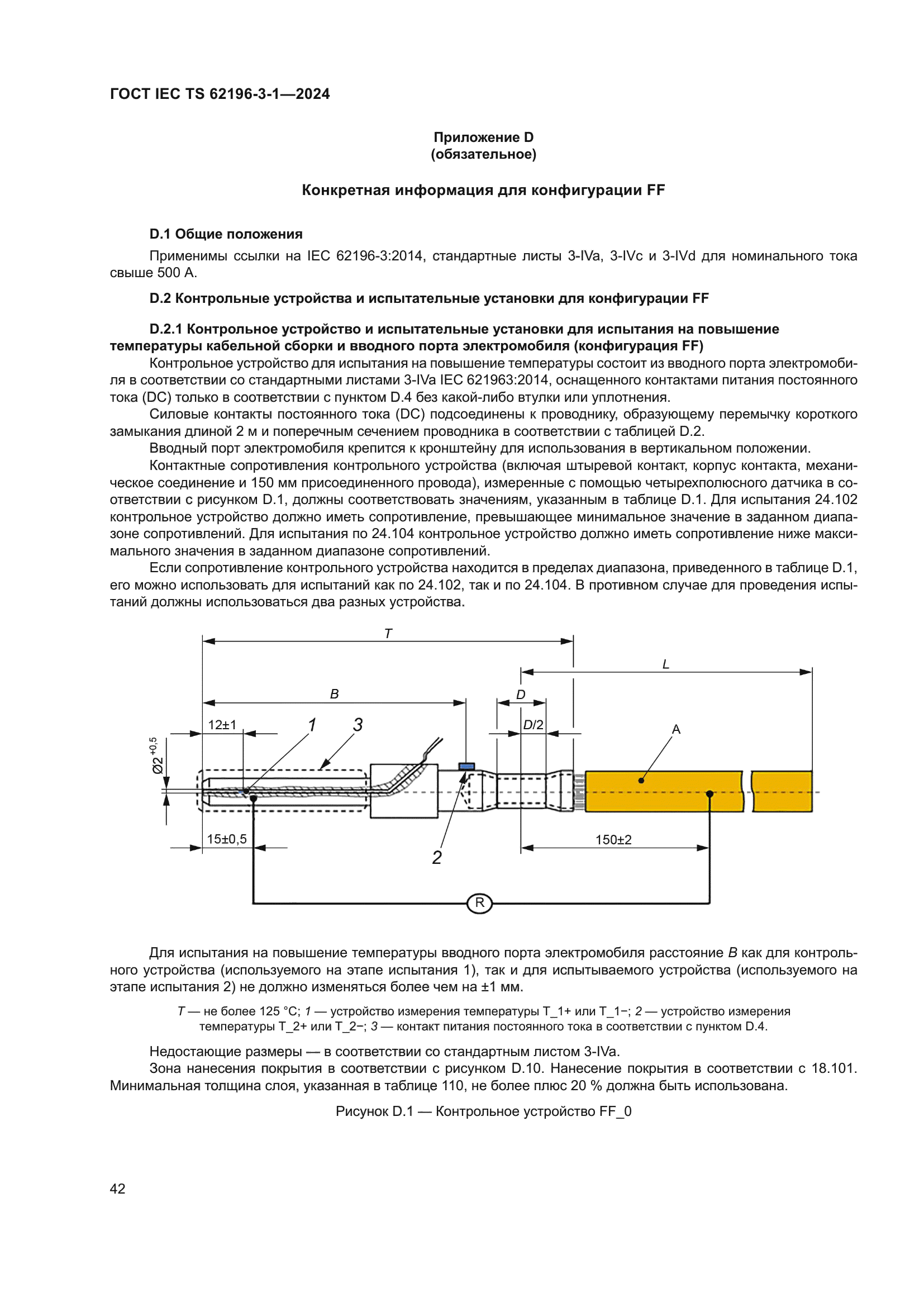 ГОСТ IEC TS 62196-3-1—2024

Приложение D
(обязательное)

Конкретная информация для конфигурации FF

D.1 Общие положения

Применимы ссылки на IEC 62196-3:2014, стандартные листы 3-IVa, 3-IVc и 3-IVd для номинального тока свыше 500 А.

D.2 Контрольные устройства и испытательные установки для конфигурации FF

D.2.1 Контрольное устройство и испытательные установки для испытания на повышение температуры кабельной сборки и вводного порта электромобиля (конфигурация FF)

Контрольное устройство для испытания на повышение температуры состоит из вводного порта электромобиля в соответствии со стандартными листами 3-IVa IEC 621963:2014, оснащенного контактами питания постоянного тока (DC) только в соответствии с пунктом D.4 без какой-либо втулки или уплотнения.

Силовые контакты постоянного тока (DC) подсоединены к проводнику, образующему перемычку короткого замыкания длиной 2 м и поперечным сечением проводника в соответствии с таблицей D.2.

Вводный порт электромобиля крепится к кронштейну для использования в вертикальном положении.

Контактные сопротивления контрольного устройства (включая штыревой контакт, корпус контакта, механическое соединение и 150 мм присоединенного провода), измеренные с помощью четырехполюсного датчика в соответствии с рисунком D.1, должны соответствовать значениям, указанным в таблице D.1. Для испытания 24.102 контрольное устройство должно иметь сопротивление, превышающее минимальное значение в заданном диапазоне сопротивлений. Для испытания по 24.104 контрольное устройство должно иметь сопротивление ниже максимального значения в заданном диапазоне сопротивлений.

Если сопротивление контрольного устройства находится в пределах диапазона, приведенного в таблице D.1, его можно использовать для испытаний как по 24.102, так и по 24.104. В противном случае для проведения испытаний должны использоваться два разных устройства.

T
L
B
D
12±1
1
3
D/2
A
$Ø2^{+0,5}$
15±0,5
2
150±2
R

Для испытания на повышение температуры вводного порта электромобиля расстояние B как для контрольного устройства (используемого на этапе испытания 1), так и для испытываемого устройства (используемого на этапе испытания 2) не должно изменяться более чем на ±1 мм.

T — не более 125 °C; 1 — устройство измерения температуры T_1+ или T_1−; 2 — устройство измерения температуры T_2+ или T_2−; 3 — контакт питания постоянного тока в соответствии с пунктом D.4.

Недостающие размеры — в соответствии со стандартным листом 3-IVa.

Зона нанесения покрытия в соответствии с рисунком D.10. Нанесение покрытия в соответствии с 18.101. Минимальная толщина слоя, указанная в таблице 110, не более плюс 20 % должна быть использована.

Рисунок D.1 — Контрольное устройство FF_0

42