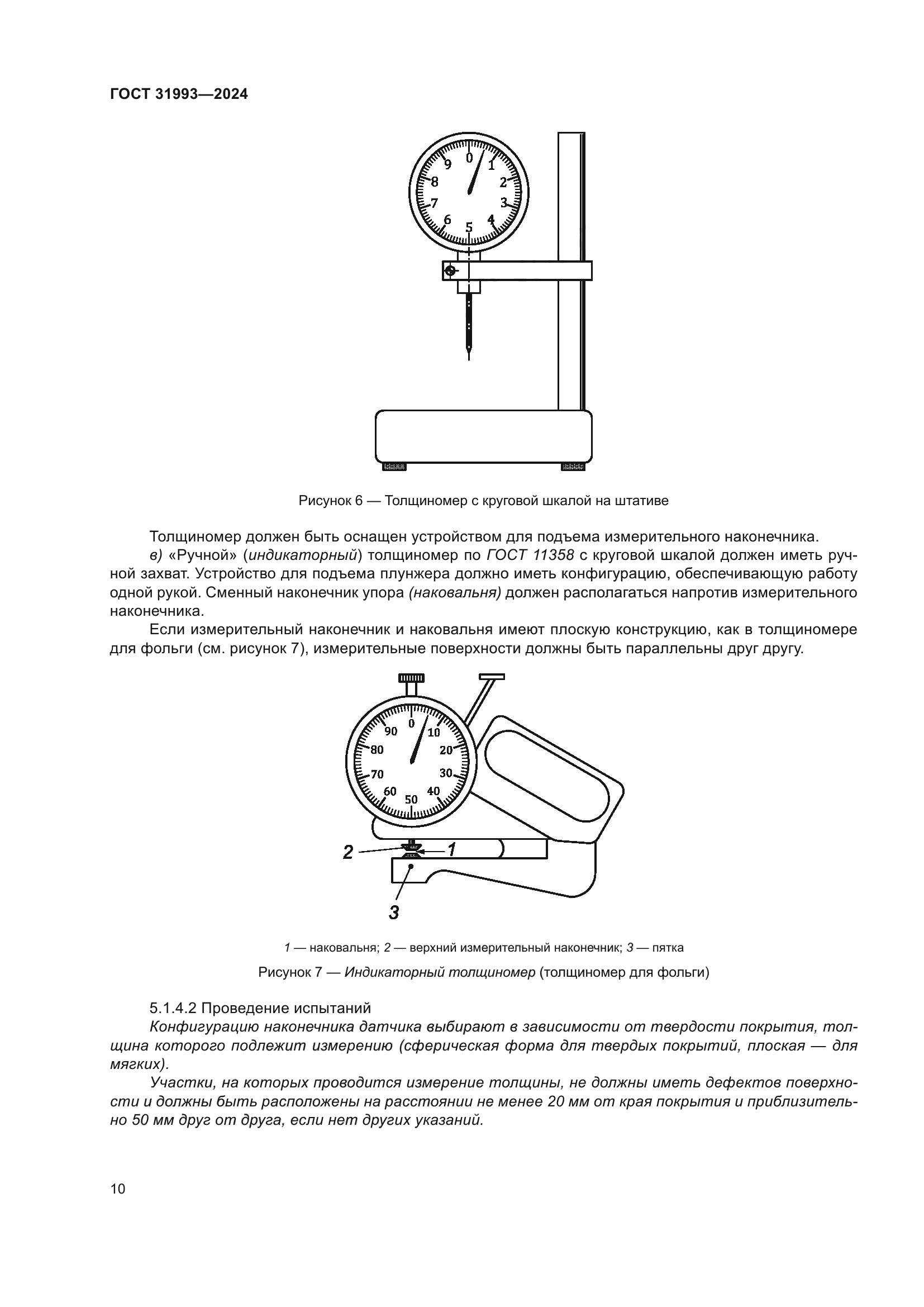 ГОСТ 31993—2024

0 1 2 3 4 5 6 7 8 9

Рисунок 6 — Толщиномер с круговой шкалой на штативе

Толщиномер должен быть оснащен устройством для подъема измерительного наконечника.

в) «Ручной» (индикаторный) толщиномер по ГОСТ 11358 с круговой шкалой должен иметь ручной захват. Устройство для подъема плунжера должно иметь конфигурацию, обеспечивающую работу одной рукой. Сменный наконечник упора (наковальня) должен располагаться напротив измерительного наконечника.

Если измерительный наконечник и наковальня имеют плоскую конструкцию, как в толщиномере для фольги (см. рисунок 7), измерительные поверхности должны быть параллельны друг другу.

0 10 20 30 40 50 60 70 80 90

2 1 3

1 — наковальня; 2 — верхний измерительный наконечник; 3 — пятка

Рисунок 7 — Индикаторный толщиномер (толщиномер для фольги)

5.1.4.2 Проведение испытаний

Конфигурацию наконечника датчика выбирают в зависимости от твердости покрытия, толщина которого подлежит измерению (сферическая форма для твердых покрытий, плоская — для мягких).

Участки, на которых проводится измерение толщины, не должны иметь дефектов поверхности и должны быть расположены на расстоянии не менее 20 мм от края покрытия и приблизительно 50 мм друг от друга, если нет других указаний.

10