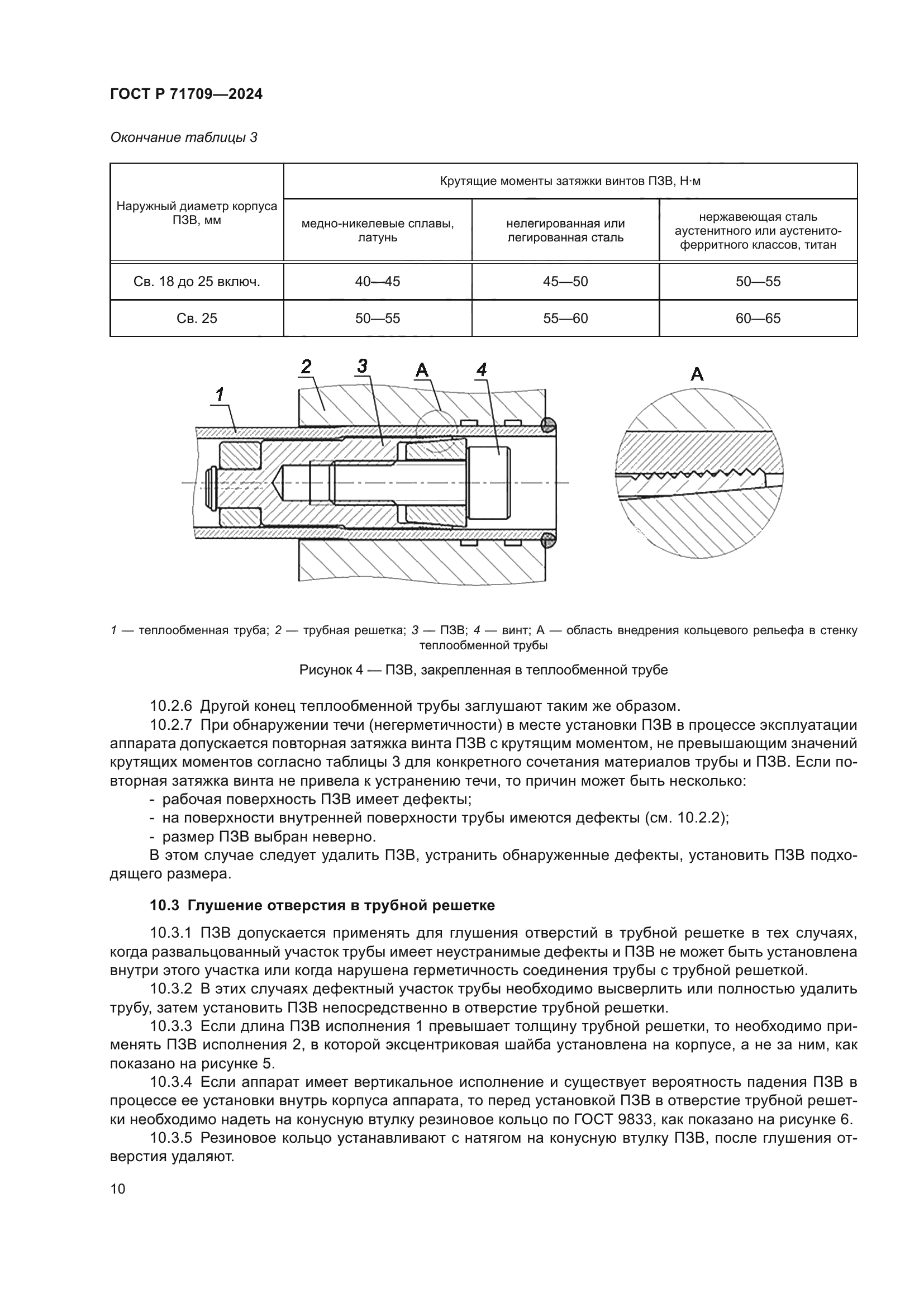 ГОСТ Р 71709—2024

Окончание таблицы 3

| Наружный диаметр корпуса ПЗВ, мм | Крутящие моменты затяжки винтов ПЗВ, Н·м | | |
|---|---|---|---|
| | медно-никелевые сплавы, латунь | нелегированная или легированная сталь | нержавеющая сталь аустенитного или аустенито-ферритного классов, титан |
| Св. 18 до 25 включ. | 40—45 | 45—50 | 50—55 |
| Св. 25 | 50—55 | 55—60 | 60—65 |

1 2 3 А 4 А

1 — теплообменная труба; 2 — трубная решетка; 3 — ПЗВ; 4 — винт; А — область внедрения кольцевого рельефа в стенку теплообменной трубы

Рисунок 4 — ПЗВ, закрепленная в теплообменной трубе

10.2.6 Другой конец теплообменной трубы заглушают таким же образом.

10.2.7 При обнаружении течи (негерметичности) в месте установки ПЗВ в процессе эксплуатации аппарата допускается повторная затяжка винта ПЗВ с крутящим моментом, не превышающим значений крутящих моментов согласно таблицы 3 для конкретного сочетания материалов трубы и ПЗВ. Если повторная затяжка винта не привела к устранению течи, то причин может быть несколько:

- рабочая поверхность ПЗВ имеет дефекты;
- на поверхности внутренней поверхности трубы имеются дефекты (см. 10.2.2);
- размер ПЗВ выбран неверно.

В этом случае следует удалить ПЗВ, устранить обнаруженные дефекты, установить ПЗВ подходящего размера.

10.3 Глушение отверстия в трубной решетке

10.3.1 ПЗВ допускается применять для глушения отверстий в трубной решетке в тех случаях, когда развальцованный участок трубы имеет неустранимые дефекты и ПЗВ не может быть установлена внутри этого участка или когда нарушена герметичность соединения трубы с трубной решеткой.

10.3.2 В этих случаях дефектный участок трубы необходимо высверлить или полностью удалить трубу, затем установить ПЗВ непосредственно в отверстие трубной решетки.

10.3.3 Если длина ПЗВ исполнения 1 превышает толщину трубной решетки, то необходимо применять ПЗВ исполнения 2, в которой эксцентриковая шайба установлена на корпусе, а не за ним, как показано на рисунке 5.

10.3.4 Если аппарат имеет вертикальное исполнение и существует вероятность падения ПЗВ в процессе ее установки внутрь корпуса аппарата, то перед установкой ПЗВ в отверстие трубной решетки необходимо надеть на конусную втулку резиновое кольцо по ГОСТ 9833, как показано на рисунке 6.

10.3.5 Резиновое кольцо устанавливают с натягом на конусную втулку ПЗВ, после глушения отверстия удаляют.

10