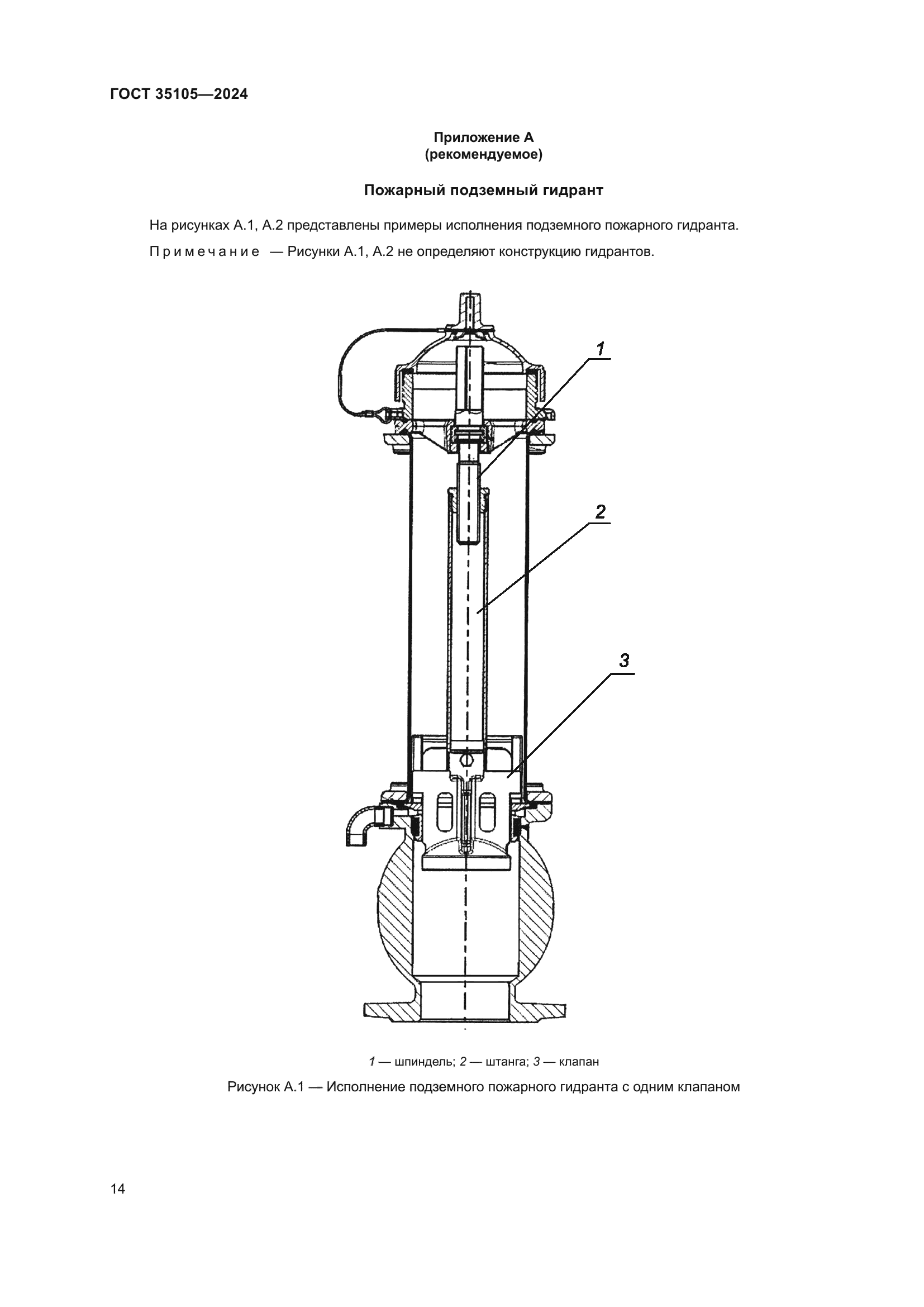 ГОСТ 35105—2024

Приложение А
(рекомендуемое)

Пожарный подземный гидрант

На рисунках А.1, А.2 представлены примеры исполнения подземного пожарного гидранта.

Примечание — Рисунки А.1, А.2 не определяют конструкцию гидрантов.

1

2

3

1 — шпиндель; 2 — штанга; 3 — клапан

Рисунок А.1 — Исполнение подземного пожарного гидранта с одним клапаном

14