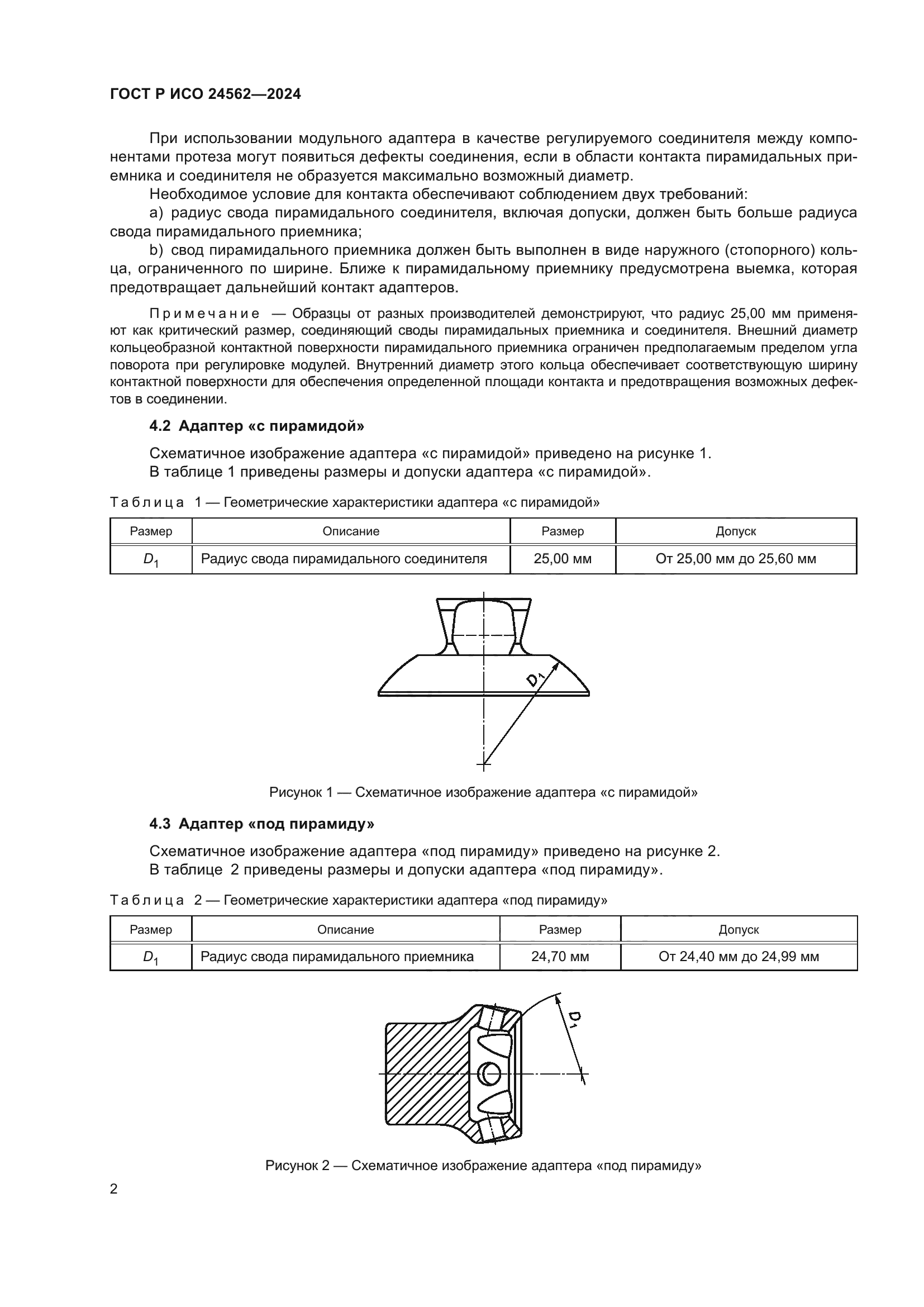 ГОСТ Р ИСО 24562—2024

При использовании модульного адаптера в качестве регулируемого соединителя между компонентами протеза могут появиться дефекты соединения, если в области контакта пирамидальных приемника и соединителя не образуется максимально возможный диаметр.

Необходимое условие для контакта обеспечивают соблюдением двух требований:

a) радиус свода пирамидального соединителя, включая допуски, должен быть больше радиуса свода пирамидального приемника;

b) свод пирамидального приемника должен быть выполнен в виде наружного (стопорного) кольца, ограниченного по ширине. Ближе к пирамидальному приемнику предусмотрена выемка, которая предотвращает дальнейший контакт адаптеров.

Примечание — Образцы от разных производителей демонстрируют, что радиус 25,00 мм применяют как критический размер, соединяющий своды пирамидальных приемника и соединителя. Внешний диаметр кольцеобразной контактной поверхности пирамидального приемника ограничен предполагаемым пределом угла поворота при регулировке модулей. Внутренний диаметр этого кольца обеспечивает соответствующую ширину контактной поверхности для обеспечения определенной площади контакта и предотвращения возможных дефектов в соединении.

4.2 Адаптер «с пирамидой»

Схематичное изображение адаптера «с пирамидой» приведено на рисунке 1.

В таблице 1 приведены размеры и допуски адаптера «с пирамидой».

Таблица 1 — Геометрические характеристики адаптера «с пирамидой»

| Размер | Описание | Размер | Допуск |
|---|---|---|---|
| $D_1$ | Радиус свода пирамидального соединителя | 25,00 мм | От 25,00 мм до 25,60 мм |

$D_1$

Рисунок 1 — Схематичное изображение адаптера «с пирамидой»

4.3 Адаптер «под пирамиду»

Схематичное изображение адаптера «под пирамиду» приведено на рисунке 2.

В таблице 2 приведены размеры и допуски адаптера «под пирамиду».

Таблица 2 — Геометрические характеристики адаптера «под пирамиду»

| Размер | Описание | Размер | Допуск |
|---|---|---|---|
| $D_1$ | Радиус свода пирамидального приемника | 24,70 мм | От 24,40 мм до 24,99 мм |

$D_1$

Рисунок 2 — Схематичное изображение адаптера «под пирамиду»

2