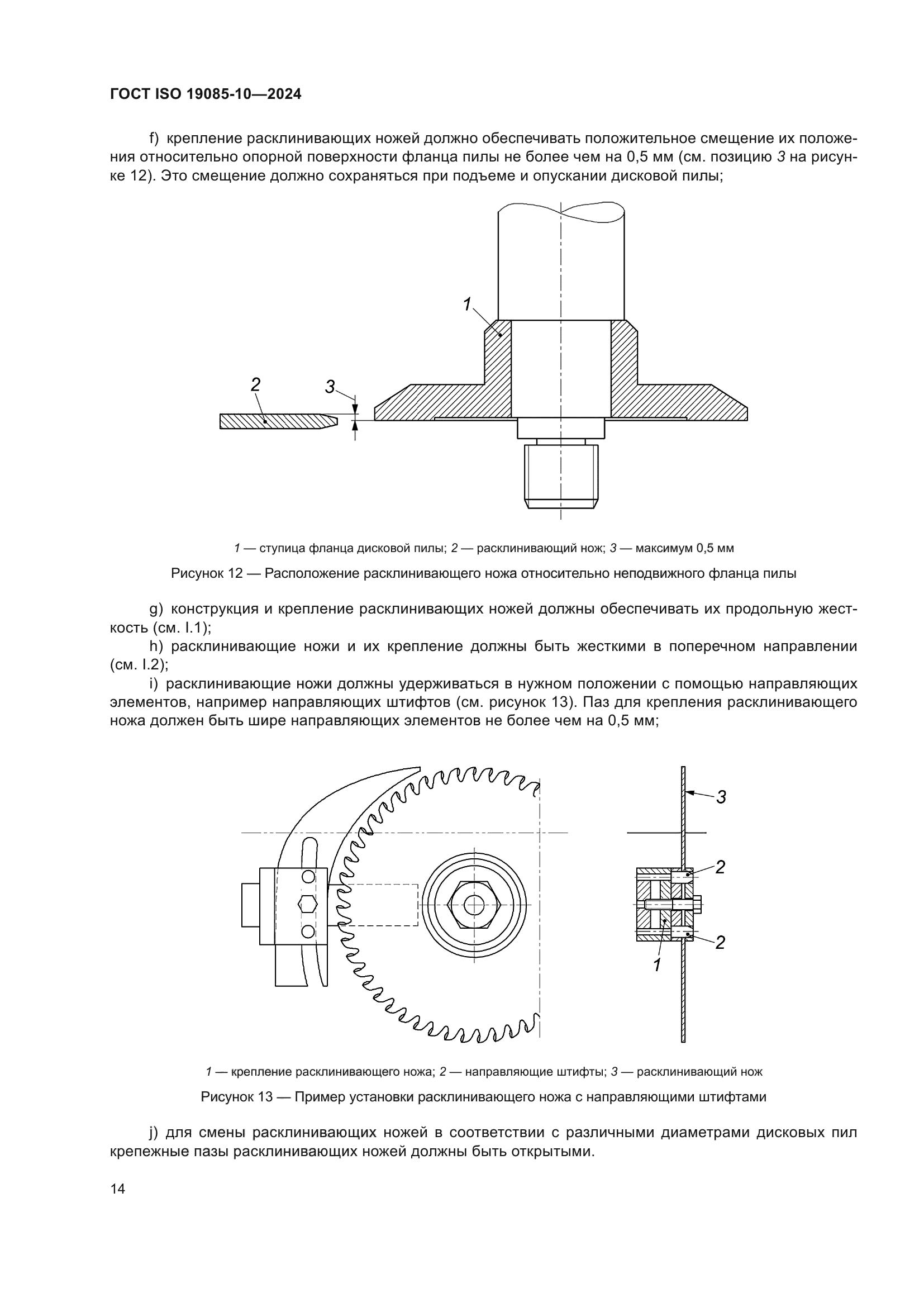 ГОСТ ISO 19085-10—2024

f) крепление расклинивающих ножей должно обеспечивать положительное смещение их положения относительно опорной поверхности фланца пилы не более чем на 0,5 мм (см. позицию 3 на рисунке 12). Это смещение должно сохраняться при подъеме и опускании дисковой пилы;

1

2

3

1 — ступица фланца дисковой пилы; 2 — расклинивающий нож; 3 — максимум 0,5 мм

Рисунок 12 — Расположение расклинивающего ножа относительно неподвижного фланца пилы

g) конструкция и крепление расклинивающих ножей должны обеспечивать их продольную жесткость (см. I.1);

h) расклинивающие ножи и их крепление должны быть жесткими в поперечном направлении (см. I.2);

i) расклинивающие ножи должны удерживаться в нужном положении с помощью направляющих элементов, например направляющих штифтов (см. рисунок 13). Паз для крепления расклинивающего ножа должен быть шире направляющих элементов не более чем на 0,5 мм;

3

2

2

1

1 — крепление расклинивающего ножа; 2 — направляющие штифты; 3 — расклинивающий нож

Рисунок 13 — Пример установки расклинивающего ножа с направляющими штифтами

j) для смены расклинивающих ножей в соответствии с различными диаметрами дисковых пил крепежные пазы расклинивающих ножей должны быть открытыми.

14