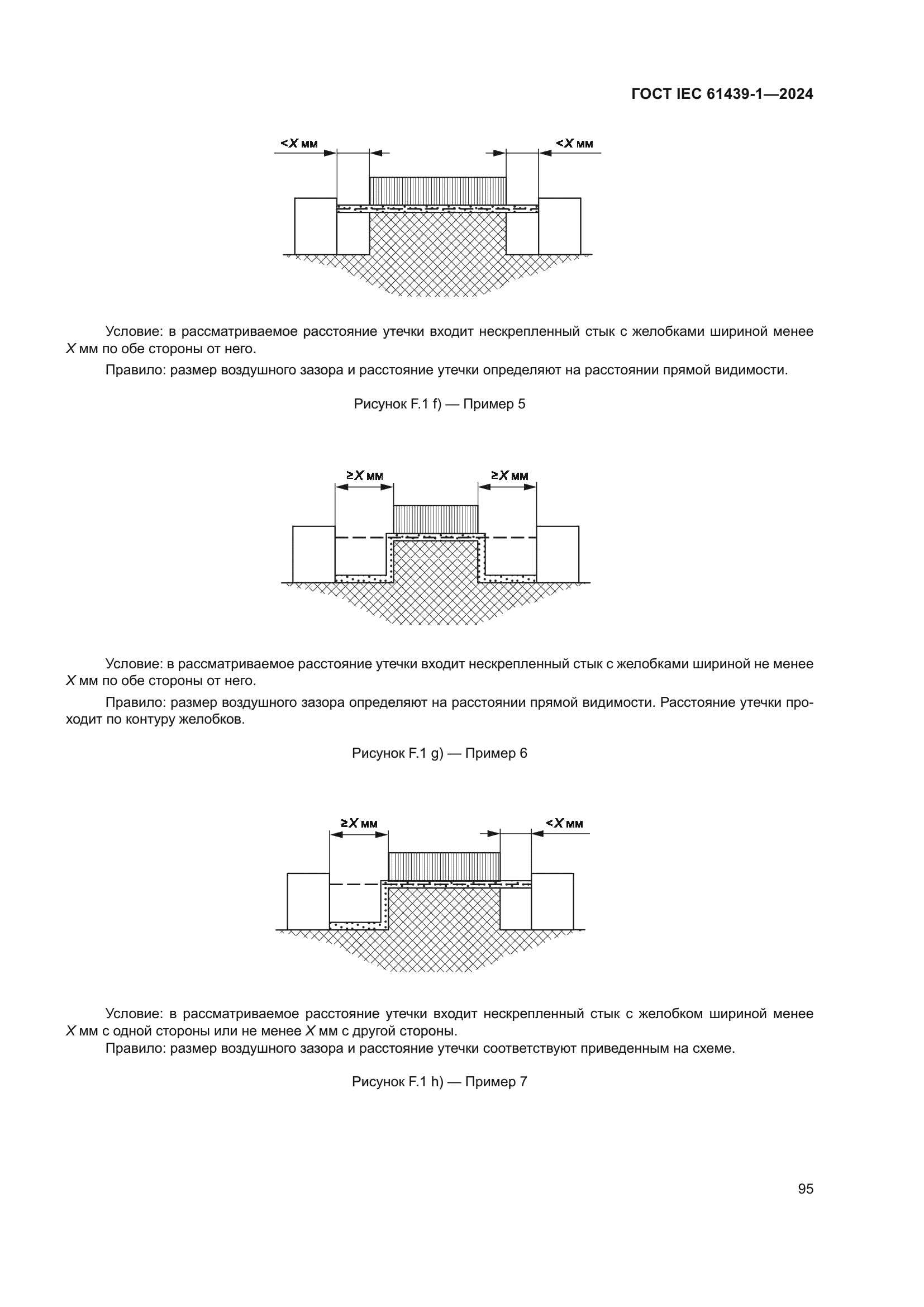 ГОСТ IEC 61439-1—2024

<X мм

<X мм

Условие: в рассматриваемое расстояние утечки входит нескрепленный стык с желобками шириной менее X мм по обе стороны от него.

Правило: размер воздушного зазора и расстояние утечки определяют на расстоянии прямой видимости.

Рисунок F.1 f) — Пример 5

≥X мм

≥X мм

Условие: в рассматриваемое расстояние утечки входит нескрепленный стык с желобками шириной не менее X мм по обе стороны от него.

Правило: размер воздушного зазора определяют на расстоянии прямой видимости. Расстояние утечки проходит по контуру желобков.

Рисунок F.1 g) — Пример 6

≥X мм

<X мм

Условие: в рассматриваемое расстояние утечки входит нескрепленный стык с желобком шириной менее X мм с одной стороны или не менее X мм с другой стороны.

Правило: размер воздушного зазора и расстояние утечки соответствуют приведенным на схеме.

Рисунок F.1 h) — Пример 7

95