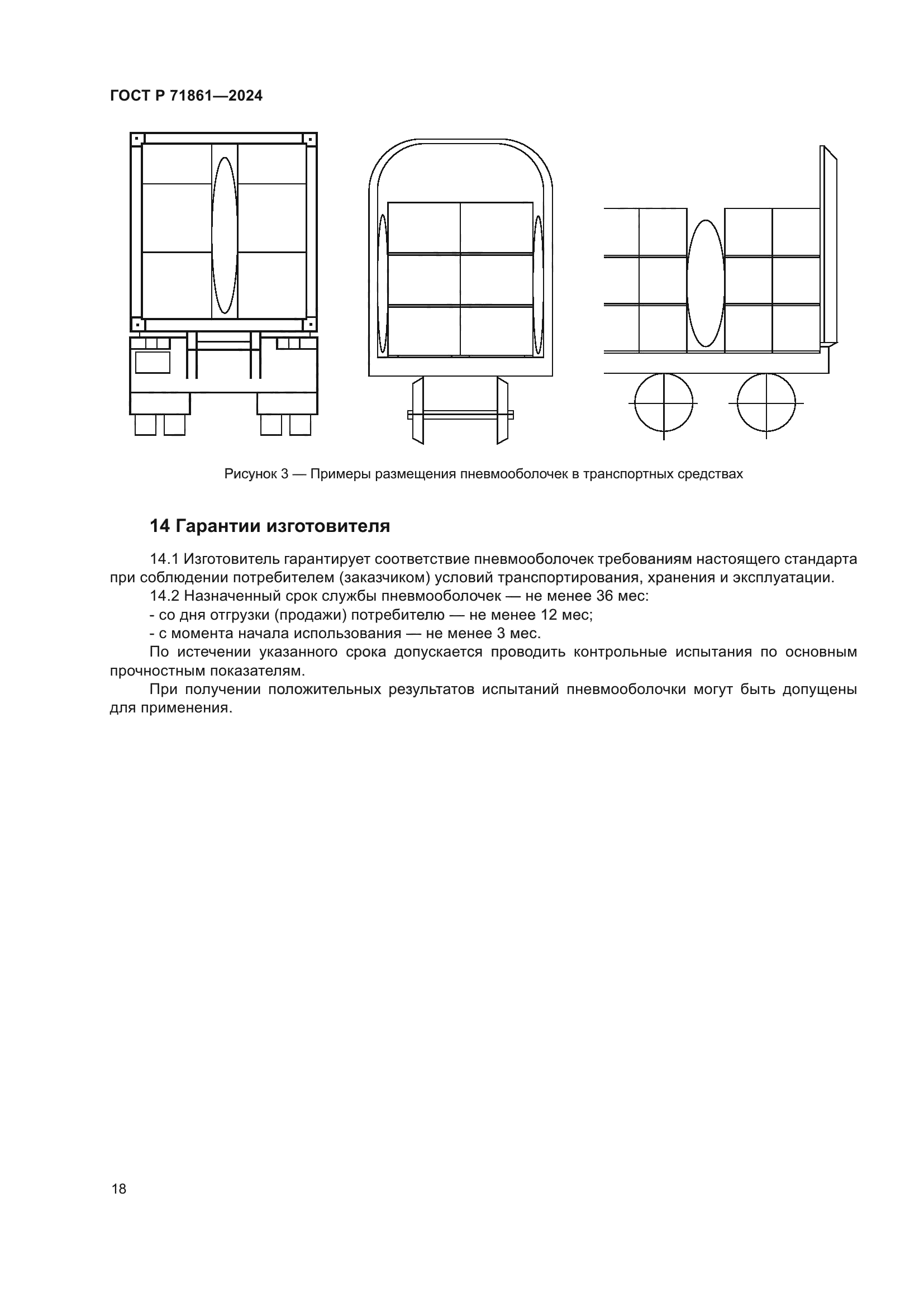 ГОСТ Р 71861—2024

Рисунок 3 — Примеры размещения пневмооболочек в транспортных средствах

14 Гарантии изготовителя

14.1 Изготовитель гарантирует соответствие пневмооболочек требованиям настоящего стандарта при соблюдении потребителем (заказчиком) условий транспортирования, хранения и эксплуатации.

14.2 Назначенный срок службы пневмооболочек — не менее 36 мес:

- со дня отгрузки (продажи) потребителю — не менее 12 мес;

- с момента начала использования — не менее 3 мес.

По истечении указанного срока допускается проводить контрольные испытания по основным прочностным показателям.

При получении положительных результатов испытаний пневмооболочки могут быть допущены для применения.

18