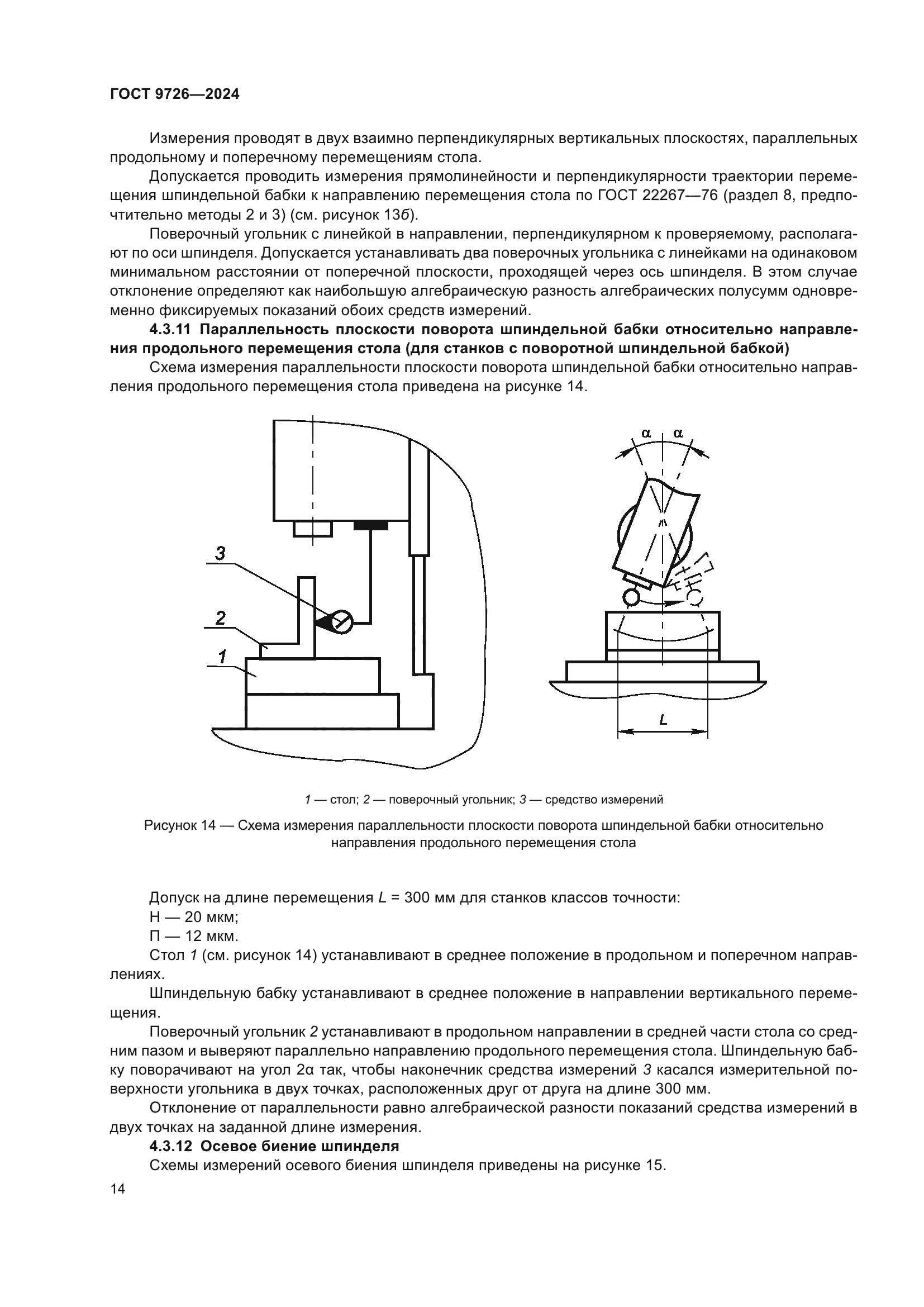 ГОСТ 9726—2024

Измерения проводят в двух взаимно перпендикулярных вертикальных плоскостях, параллельных продольному и поперечному перемещениям стола.

Допускается проводить измерения прямолинейности и перпендикулярности траектории перемещения шпиндельной бабки к направлению перемещения стола по ГОСТ 22267—76 (раздел 8, предпочтительно методы 2 и 3) (см. рисунок 13б).

Поверочный угольник с линейкой в направлении, перпендикулярном к проверяемому, располагают по оси шпинделя. Допускается устанавливать два поверочных угольника с линейками на одинаковом минимальном расстоянии от поперечной плоскости, проходящей через ось шпинделя. В этом случае отклонение определяют как наибольшую алгебраическую разность алгебраических полусумм одновременно фиксируемых показаний обоих средств измерений.

4.3.11 Параллельность плоскости поворота шпиндельной бабки относительно направления продольного перемещения стола (для станков с поворотной шпиндельной бабкой)

Схема измерения параллельности плоскости поворота шпиндельной бабки относительно направления продольного перемещения стола приведена на рисунке 14.

3
2
1
α α
L

1 — стол; 2 — поверочный угольник; 3 — средство измерений

Рисунок 14 — Схема измерения параллельности плоскости поворота шпиндельной бабки относительно направления продольного перемещения стола

Допуск на длине перемещения $L$ = 300 мм для станков классов точности:

Н — 20 мкм;

П — 12 мкм.

Стол 1 (см. рисунок 14) устанавливают в среднее положение в продольном и поперечном направлениях.

Шпиндельную бабку устанавливают в среднее положение в направлении вертикального перемещения.

Поверочный угольник 2 устанавливают в продольном направлении в средней части стола со средним пазом и выверяют параллельно направлению продольного перемещения стола. Шпиндельную бабку поворачивают на угол 2α так, чтобы наконечник средства измерений 3 касался измерительной поверхности угольника в двух точках, расположенных друг от друга на длине 300 мм.

Отклонение от параллельности равно алгебраической разности показаний средства измерений в двух точках на заданной длине измерения.

4.3.12 Осевое биение шпинделя

Схемы измерений осевого биения шпинделя приведены на рисунке 15.

14