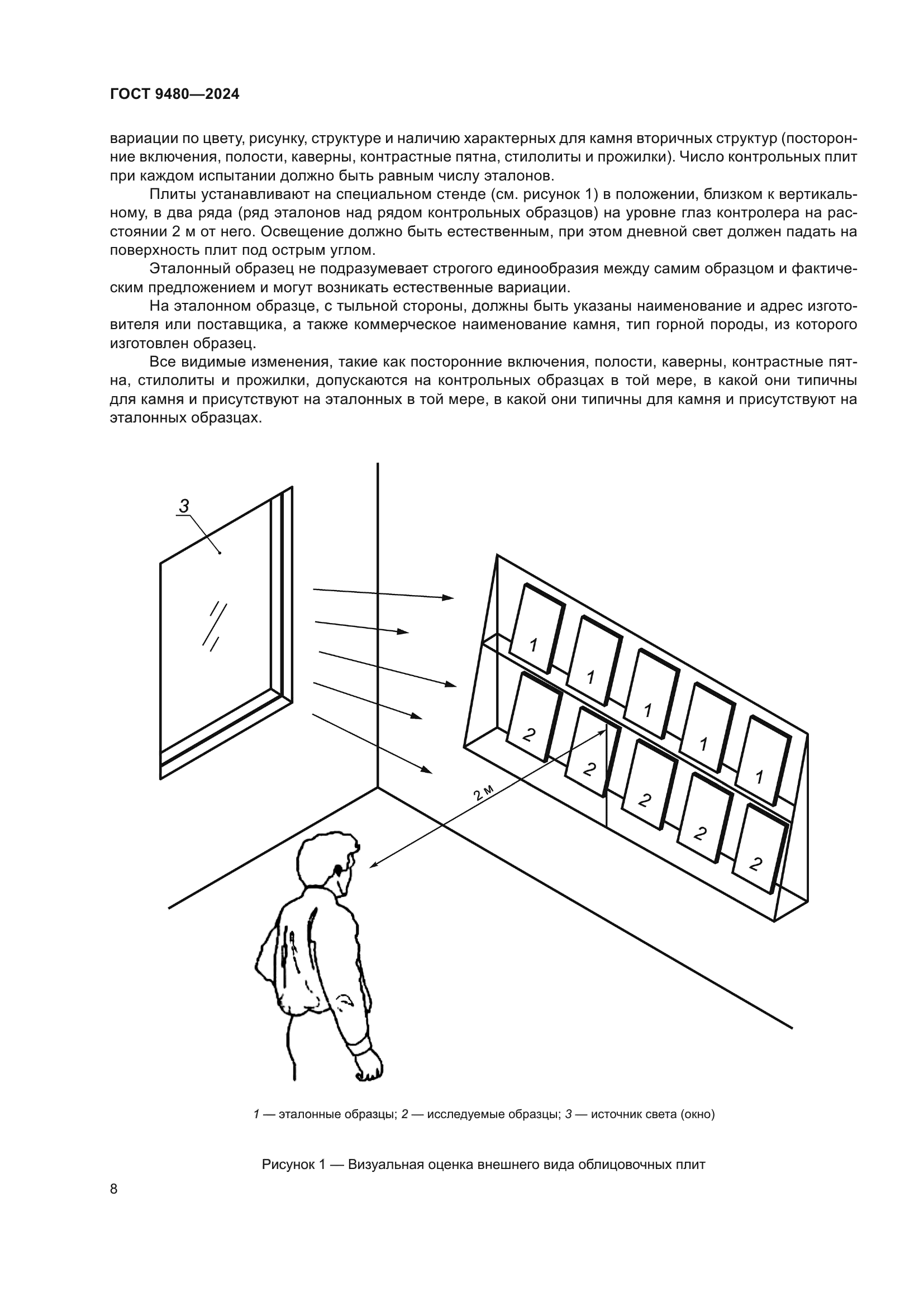 ГОСТ 9480—2024

вариации по цвету, рисунку, структуре и наличию характерных для камня вторичных структур (посторонние включения, полости, каверны, контрастные пятна, стилолиты и прожилки). Число контрольных плит при каждом испытании должно быть равным числу эталонов.

Плиты устанавливают на специальном стенде (см. рисунок 1) в положении, близком к вертикальному, в два ряда (ряд эталонов над рядом контрольных образцов) на уровне глаз контролера на расстоянии 2 м от него. Освещение должно быть естественным, при этом дневной свет должен падать на поверхность плит под острым углом.

Эталонный образец не подразумевает строгого единообразия между самим образцом и фактическим предложением и могут возникать естественные вариации.

На эталонном образце, с тыльной стороны, должны быть указаны наименование и адрес изготовителя или поставщика, а также коммерческое наименование камня, тип горной породы, из которого изготовлен образец.

Все видимые изменения, такие как посторонние включения, полости, каверны, контрастные пятна, стилолиты и прожилки, допускаются на контрольных образцах в той мере, в какой они типичны для камня и присутствуют на эталонных в той мере, в какой они типичны для камня и присутствуют на эталонных образцах.

3

1
1
1
1
1
2
2
2
2
2

2 м

1 — эталонные образцы; 2 — исследуемые образцы; 3 — источник света (окно)

Рисунок 1 — Визуальная оценка внешнего вида облицовочных плит

8