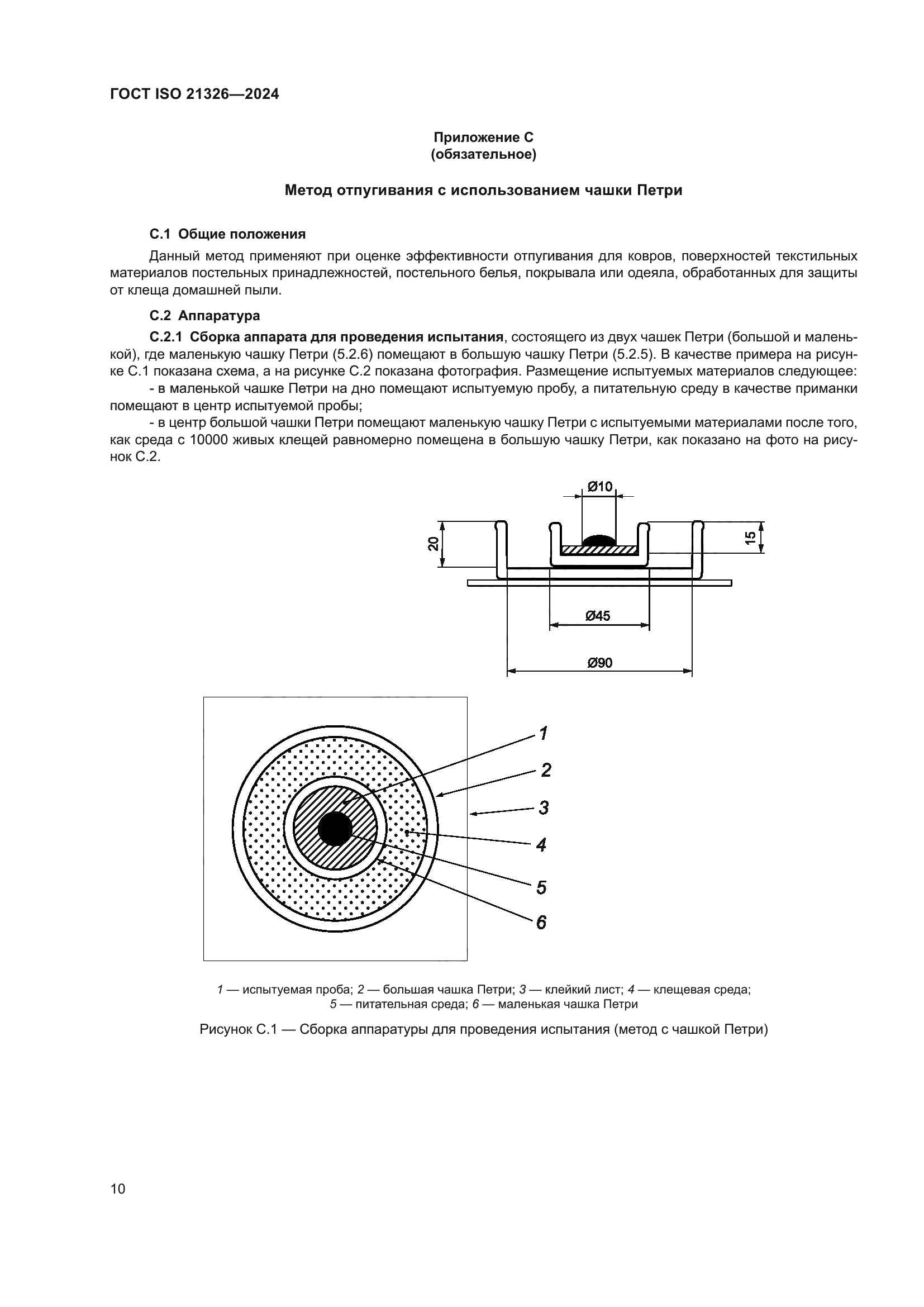 ГОСТ ISO 21326—2024

Приложение С
(обязательное)

Метод отпугивания с использованием чашки Петри

С.1 Общие положения

Данный метод применяют при оценке эффективности отпугивания для ковров, поверхностей текстильных материалов постельных принадлежностей, постельного белья, покрывала или одеяла, обработанных для защиты от клеща домашней пыли.

С.2 Аппаратура

С.2.1 Сборка аппарата для проведения испытания, состоящего из двух чашек Петри (большой и маленькой), где маленькую чашку Петри (5.2.6) помещают в большую чашку Петри (5.2.5). В качестве примера на рисунке С.1 показана схема, а на рисунке С.2 показана фотография. Размещение испытуемых материалов следующее:
- в маленькой чашке Петри на дно помещают испытуемую пробу, а питательную среду в качестве приманки помещают в центр испытуемой пробы;
- в центр большой чашки Петри помещают маленькую чашку Петри с испытуемыми материалами после того, как среда с 10000 живых клещей равномерно помещена в большую чашку Петри, как показано на фото на рисунок С.2.

Ø10
20
15
Ø45
Ø90

1
2
3
4
5
6

1 — испытуемая проба; 2 — большая чашка Петри; 3 — клейкий лист; 4 — клещевая среда; 5 — питательная среда; 6 — маленькая чашка Петри

Рисунок С.1 — Сборка аппаратуры для проведения испытания (метод с чашкой Петри)

10