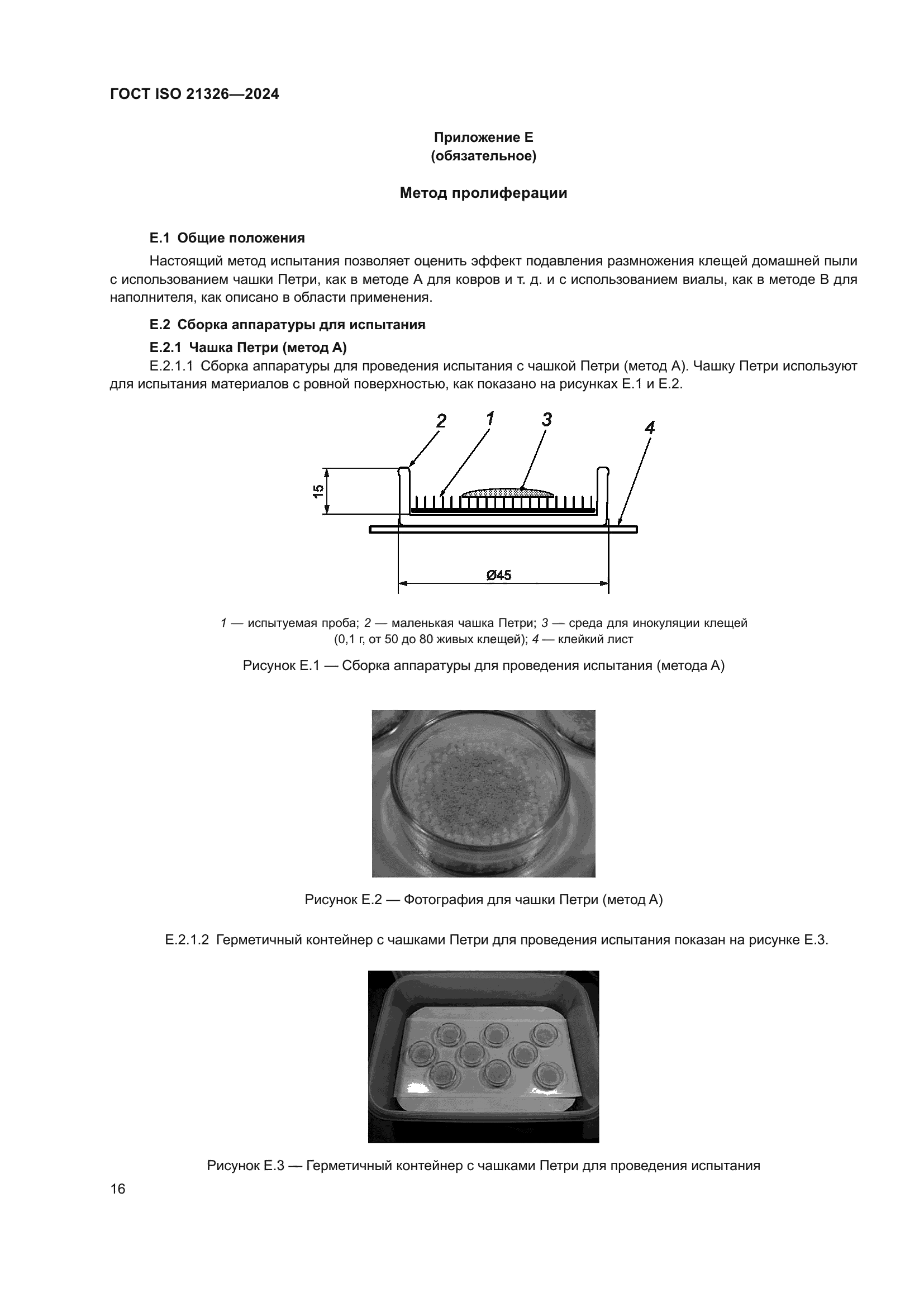 ГОСТ ISO 21326—2024

Приложение Е
(обязательное)

Метод пролиферации

Е.1 Общие положения

Настоящий метод испытания позволяет оценить эффект подавления размножения клещей домашней пыли с использованием чашки Петри, как в методе А для ковров и т. д. и с использованием виалы, как в методе В для наполнителя, как описано в области применения.

Е.2 Сборка аппаратуры для испытания

Е.2.1 Чашка Петри (метод А)

Е.2.1.1 Сборка аппаратуры для проведения испытания с чашкой Петри (метод А). Чашку Петри используют для испытания материалов с ровной поверхностью, как показано на рисунках Е.1 и Е.2.

2 1 3 4

15

Ø45

1 — испытуемая проба; 2 — маленькая чашка Петри; 3 — среда для инокуляции клещей (0,1 г, от 50 до 80 живых клещей); 4 — клейкий лист

Рисунок Е.1 — Сборка аппаратуры для проведения испытания (метода А)

Рисунок Е.2 — Фотография для чашки Петри (метод А)

Е.2.1.2 Герметичный контейнер с чашками Петри для проведения испытания показан на рисунке Е.3.

Рисунок Е.3 — Герметичный контейнер с чашками Петри для проведения испытания

16