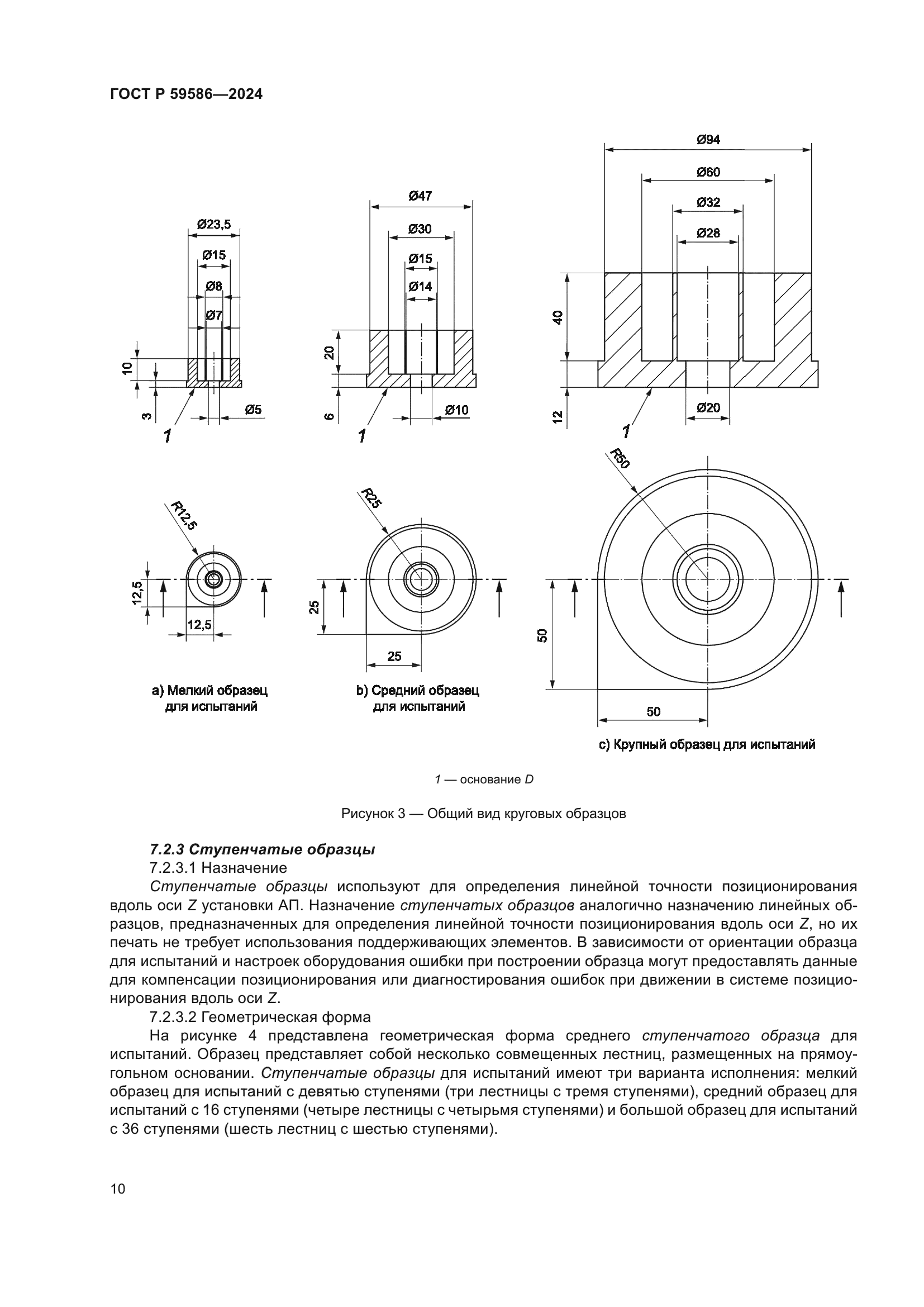 ГОСТ Р 59586—2024

Ø23,5
Ø15
Ø8
Ø7
10
3
Ø5
1

Ø47
Ø30
Ø15
Ø14
20
6
Ø10
1

Ø94
Ø60
Ø32
Ø28
40
12
Ø20
1

R12,5
12,5
12,5

R25
25
25

R50
50
50

a) Мелкий образец для испытаний

b) Средний образец для испытаний

c) Крупный образец для испытаний

1 — основание D

Рисунок 3 — Общий вид круговых образцов

7.2.3 Ступенчатые образцы

7.2.3.1 Назначение

Ступенчатые образцы используют для определения линейной точности позиционирования вдоль оси Z установки АП. Назначение ступенчатых образцов аналогично назначению линейных образцов, предназначенных для определения линейной точности позиционирования вдоль оси Z, но их печать не требует использования поддерживающих элементов. В зависимости от ориентации образца для испытаний и настроек оборудования ошибки при построении образца могут предоставлять данные для компенсации позиционирования или диагностирования ошибок при движении в системе позиционирования вдоль оси Z.

7.2.3.2 Геометрическая форма

На рисунке 4 представлена геометрическая форма среднего ступенчатого образца для испытаний. Образец представляет собой несколько совмещенных лестниц, размещенных на прямоугольном основании. Ступенчатые образцы для испытаний имеют три варианта исполнения: мелкий образец для испытаний с девятью ступенями (три лестницы с тремя ступенями), средний образец для испытаний с 16 ступенями (четыре лестницы с четырьмя ступенями) и большой образец для испытаний с 36 ступенями (шесть лестниц с шестью ступенями).

10