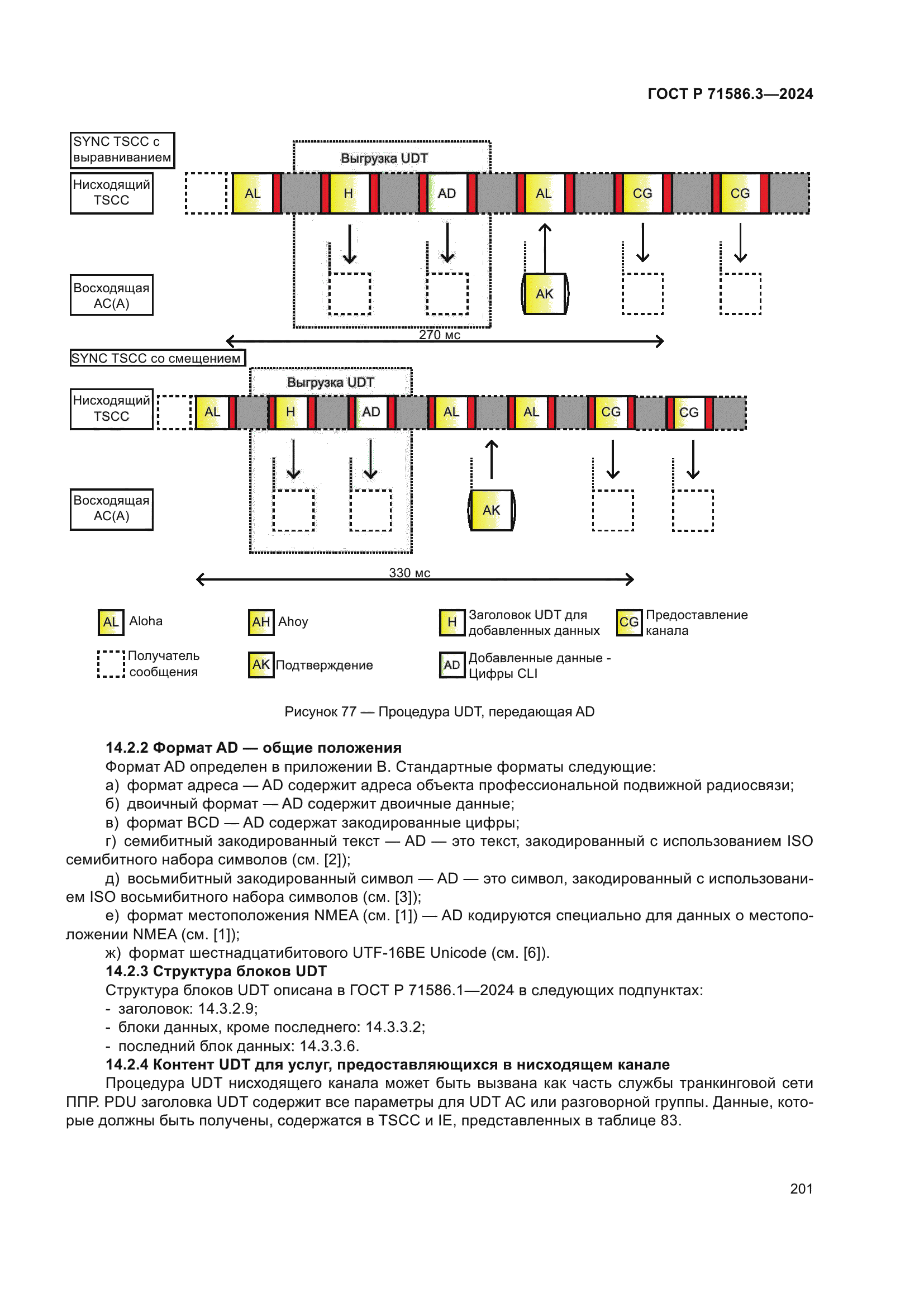 ГОСТ Р 71586.3—2024

SYNC TSCC с выравниванием

Выгрузка UDT

Нисходящий TSCC

AL H AD AL CG CG

Восходящая АС(А)

AK

270 мс

SYNC TSCC со смещением

Выгрузка UDT

Нисходящий TSCC

AL H AD AL AL CG CG

Восходящая АС(А)

AK

330 мс

AL Aloha

AH Ahoy

H Заголовок UDT для добавленных данных

CG Предоставление канала

Получатель сообщения

AK Подтверждение

AD Добавленные данные - Цифры CLI

Рисунок 77 — Процедура UDT, передающая AD

14.2.2 Формат AD — общие положения

Формат AD определен в приложении В. Стандартные форматы следующие:

а) формат адреса — AD содержит адреса объекта профессиональной подвижной радиосвязи;

б) двоичный формат — AD содержит двоичные данные;

в) формат BCD — AD содержат закодированные цифры;

г) семибитный закодированный текст — AD — это текст, закодированный с использованием ISO семибитного набора символов (см. [2]);

д) восьмибитный закодированный символ — AD — это символ, закодированный с использованием ISO восьмибитного набора символов (см. [3]);

е) формат местоположения NMEA (см. [1]) — AD кодируются специально для данных о местоположении NMEA (см. [1]);

ж) формат шестнадцатибитового UTF-16BE Unicode (см. [6]).

14.2.3 Структура блоков UDT

Структура блоков UDT описана в ГОСТ Р 71586.1—2024 в следующих подпунктах:

- заголовок: 14.3.2.9;

- блоки данных, кроме последнего: 14.3.3.2;

- последний блок данных: 14.3.3.6.

14.2.4 Контент UDT для услуг, предоставляющихся в нисходящем канале

Процедура UDT нисходящего канала может быть вызвана как часть службы транкинговой сети ППР. PDU заголовка UDT содержит все параметры для UDT АС или разговорной группы. Данные, которые должны быть получены, содержатся в TSCC и IE, представленных в таблице 83.

201