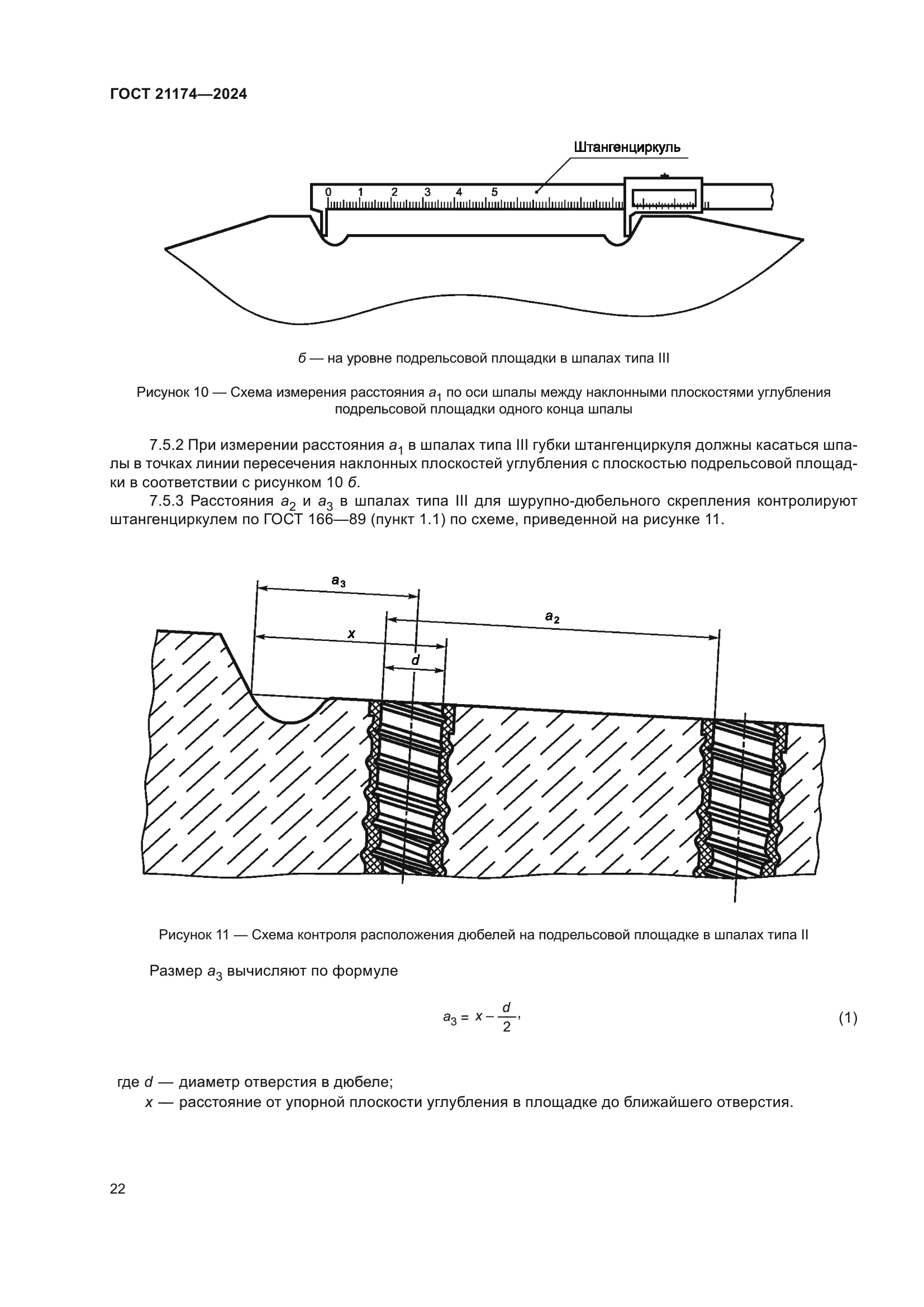 ГОСТ 21174—2024

Штангенциркуль

0 1 2 3 4 5

б — на уровне подрельсовой площадки в шпалах типа III

Рисунок 10 — Схема измерения расстояния $a_1$ по оси шпалы между наклонными плоскостями углубления подрельсовой площадки одного конца шпалы

7.5.2 При измерении расстояния $a_1$ в шпалах типа III губки штангенциркуля должны касаться шпалы в точках линии пересечения наклонных плоскостей углубления с плоскостью подрельсовой площадки в соответствии с рисунком 10 б.

7.5.3 Расстояния $a_2$ и $a_3$ в шпалах типа III для шурупно-дюбельного скрепления контролируют штангенциркулем по ГОСТ 166—89 (пункт 1.1) по схеме, приведенной на рисунке 11.

$a_3$

$a_2$

$x$

$d$

Рисунок 11 — Схема контроля расположения дюбелей на подрельсовой площадке в шпалах типа II

Размер $a_3$ вычисляют по формуле

$a_3 = x - \frac{d}{2}$, (1)

где $d$ — диаметр отверстия в дюбеле;

$x$ — расстояние от упорной плоскости углубления в площадке до ближайшего отверстия.

22