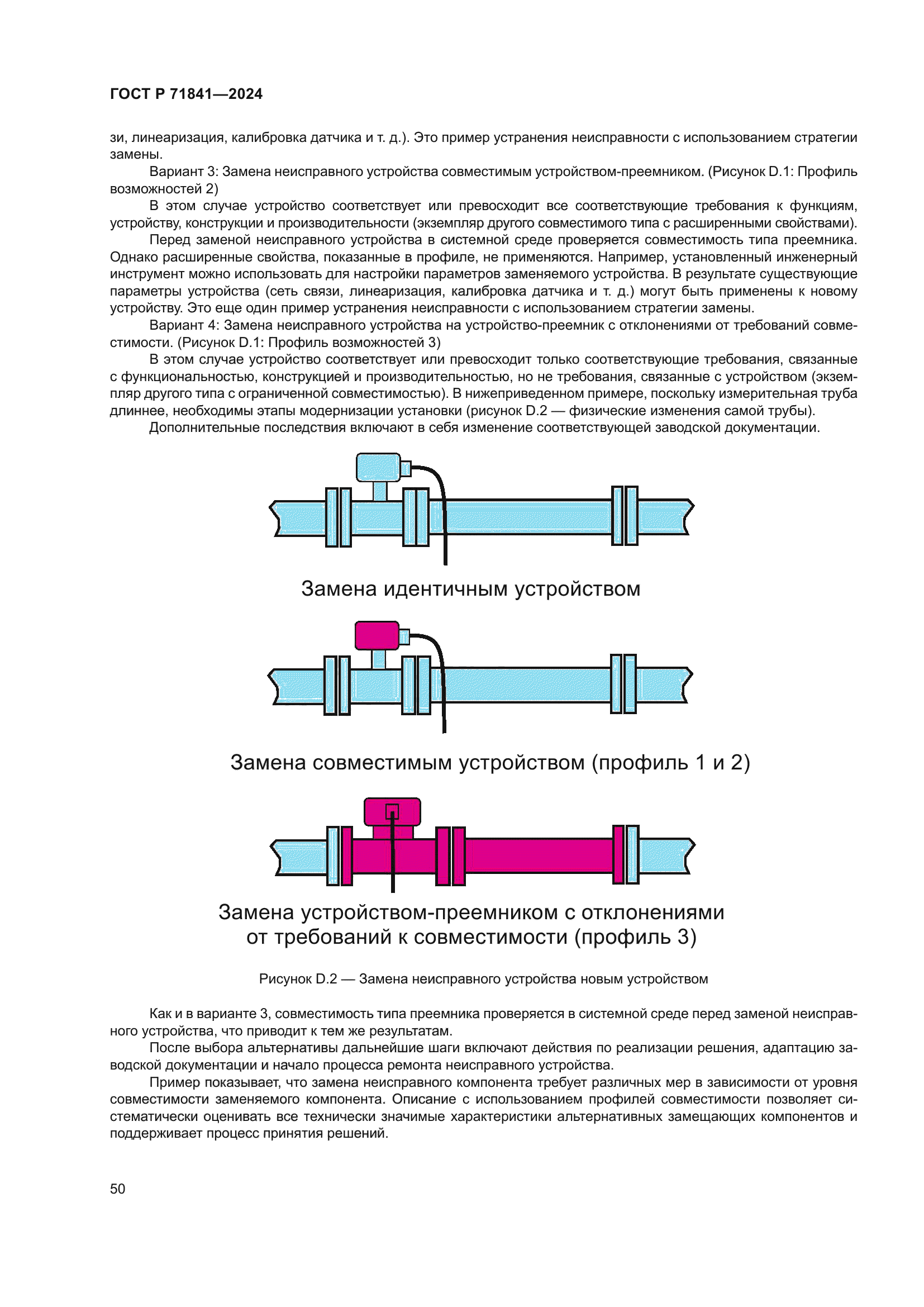 ГОСТ Р 71841—2024

зи, линеаризация, калибровка датчика и т. д.). Это пример устранения неисправности с использованием стратегии замены.

Вариант 3: Замена неисправного устройства совместимым устройством-преемником. (Рисунок D.1: Профиль возможностей 2)

В этом случае устройство соответствует или превосходит все соответствующие требования к функциям, устройству, конструкции и производительности (экземпляр другого совместимого типа с расширенными свойствами).

Перед заменой неисправного устройства в системной среде проверяется совместимость типа преемника. Однако расширенные свойства, показанные в профиле, не применяются. Например, установленный инженерный инструмент можно использовать для настройки параметров заменяемого устройства. В результате существующие параметры устройства (сеть связи, линеаризация, калибровка датчика и т. д.) могут быть применены к новому устройству. Это еще один пример устранения неисправности с использованием стратегии замены.

Вариант 4: Замена неисправного устройства на устройство-преемник с отклонениями от требований совместимости. (Рисунок D.1: Профиль возможностей 3)

В этом случае устройство соответствует или превосходит только соответствующие требования, связанные с функциональностью, конструкцией и производительностью, но не требования, связанные с устройством (экземпляр другого типа с ограниченной совместимостью). В нижеприведенном примере, поскольку измерительная труба длиннее, необходимы этапы модернизации установки (рисунок D.2 — физические изменения самой трубы).

Дополнительные последствия включают в себя изменение соответствующей заводской документации.

Замена идентичным устройством

Замена совместимым устройством (профиль 1 и 2)

Замена устройством-преемником с отклонениями от требований к совместимости (профиль 3)

Рисунок D.2 — Замена неисправного устройства новым устройством

Как и в варианте 3, совместимость типа преемника проверяется в системной среде перед заменой неисправного устройства, что приводит к тем же результатам.

После выбора альтернативы дальнейшие шаги включают действия по реализации решения, адаптацию заводской документации и начало процесса ремонта неисправного устройства.

Пример показывает, что замена неисправного компонента требует различных мер в зависимости от уровня совместимости заменяемого компонента. Описание с использованием профилей совместимости позволяет систематически оценивать все технически значимые характеристики альтернативных замещающих компонентов и поддерживает процесс принятия решений.

50