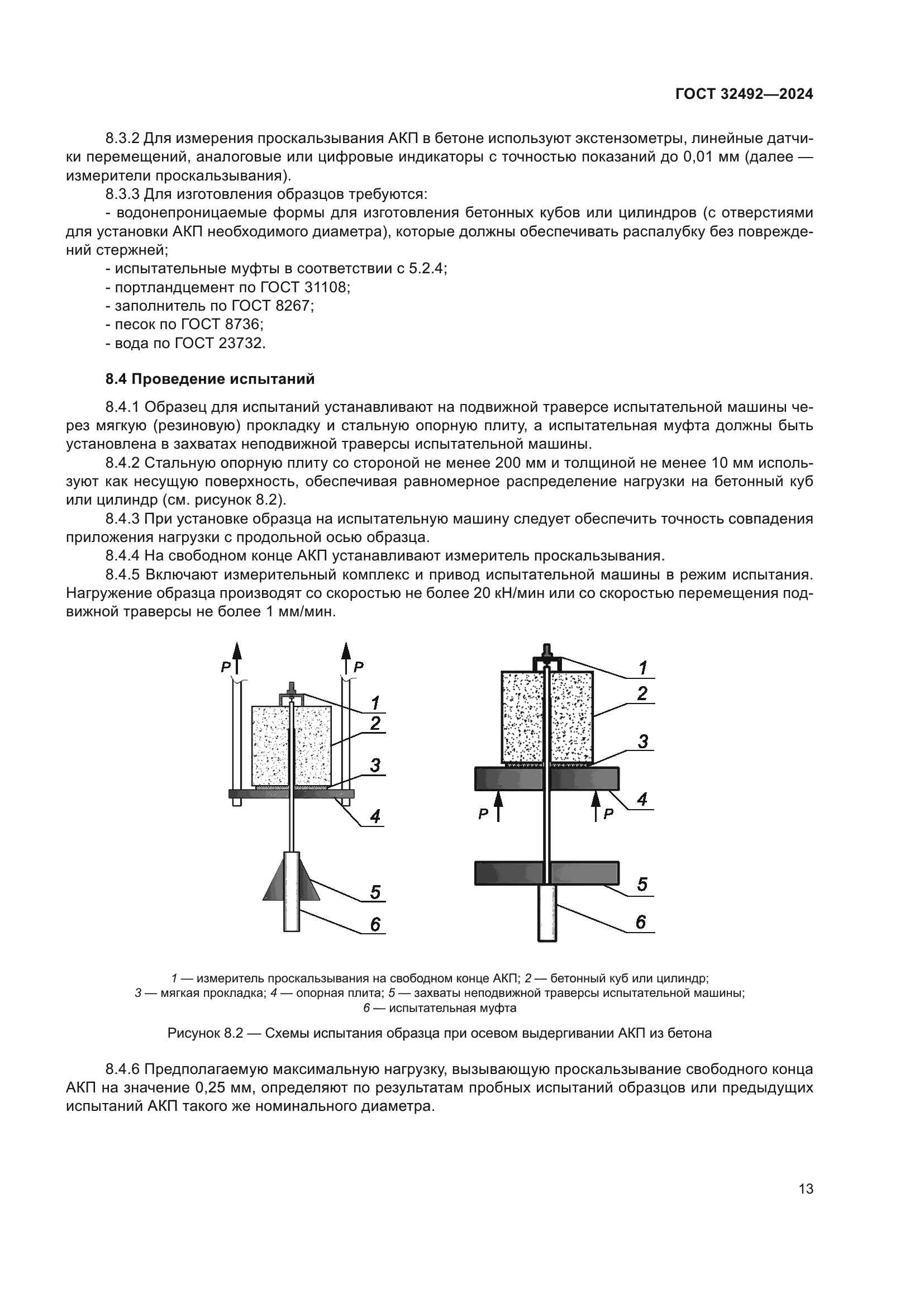 ГОСТ 32492—2024

8.3.2 Для измерения проскальзывания АКП в бетоне используют экстензометры, линейные датчики перемещений, аналоговые или цифровые индикаторы с точностью показаний до 0,01 мм (далее — измерители проскальзывания).

8.3.3 Для изготовления образцов требуются:

- водонепроницаемые формы для изготовления бетонных кубов или цилиндров (с отверстиями для установки АКП необходимого диаметра), которые должны обеспечивать распалубку без повреждений стержней;

- испытательные муфты в соответствии с 5.2.4;

- портландцемент по ГОСТ 31108;

- заполнитель по ГОСТ 8267;

- песок по ГОСТ 8736;

- вода по ГОСТ 23732.

8.4 Проведение испытаний

8.4.1 Образец для испытаний устанавливают на подвижной траверсе испытательной машины через мягкую (резиновую) прокладку и стальную опорную плиту, а испытательная муфта должны быть установлена в захватах неподвижной траверсы испытательной машины.

8.4.2 Стальную опорную плиту со стороной не менее 200 мм и толщиной не менее 10 мм используют как несущую поверхность, обеспечивая равномерное распределение нагрузки на бетонный куб или цилиндр (см. рисунок 8.2).

8.4.3 При установке образца на испытательную машину следует обеспечить точность совпадения приложения нагрузки с продольной осью образца.

8.4.4 На свободном конце АКП устанавливают измеритель проскальзывания.

8.4.5 Включают измерительный комплекс и привод испытательной машины в режим испытания. Нагружение образца производят со скоростью не более 20 кН/мин или со скоростью перемещения подвижной траверсы не более 1 мм/мин.

P P 1 2 3 4 5 6

1 2 3 4 P P 5 6

1 — измеритель проскальзывания на свободном конце АКП; 2 — бетонный куб или цилиндр; 3 — мягкая прокладка; 4 — опорная плита; 5 — захваты неподвижной траверсы испытательной машины; 6 — испытательная муфта

Рисунок 8.2 — Схемы испытания образца при осевом выдергивании АКП из бетона

8.4.6 Предполагаемую максимальную нагрузку, вызывающую проскальзывание свободного конца АКП на значение 0,25 мм, определяют по результатам пробных испытаний образцов или предыдущих испытаний АКП такого же номинального диаметра.

13