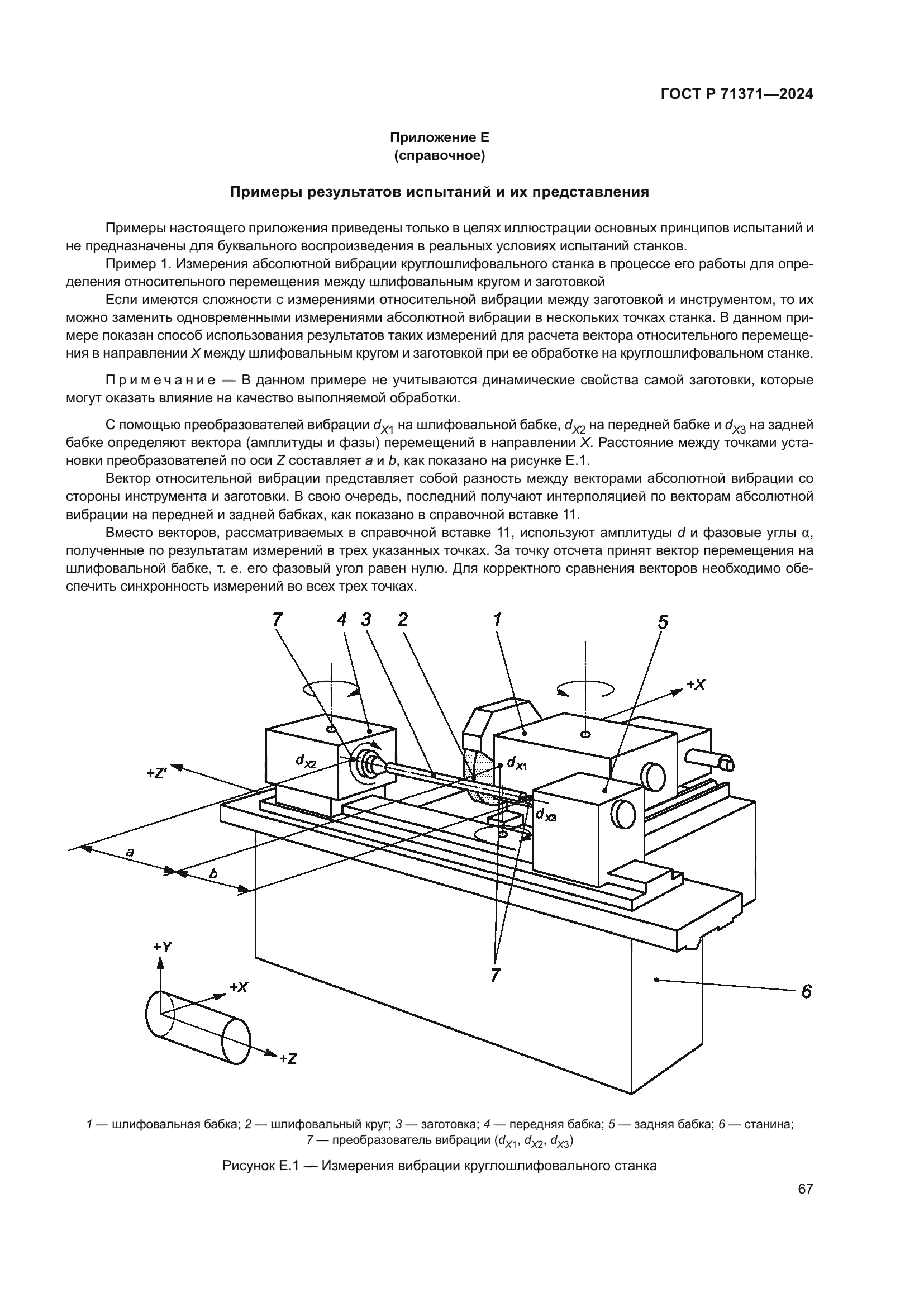 ГОСТ Р 71371—2024

Приложение Е
(справочное)

Примеры результатов испытаний и их представления

Примеры настоящего приложения приведены только в целях иллюстрации основных принципов испытаний и не предназначены для буквального воспроизведения в реальных условиях испытаний станков.

Пример 1. Измерения абсолютной вибрации круглошлифовального станка в процессе его работы для определения относительного перемещения между шлифовальным кругом и заготовкой

Если имеются сложности с измерениями относительной вибрации между заготовкой и инструментом, то их можно заменить одновременными измерениями абсолютной вибрации в нескольких точках станка. В данном примере показан способ использования результатов таких измерений для расчета вектора относительного перемещения в направлении $X$ между шлифовальным кругом и заготовкой при ее обработке на круглошлифовальном станке.

Примечание — В данном примере не учитываются динамические свойства самой заготовки, которые могут оказать влияние на качество выполняемой обработки.

С помощью преобразователей вибрации $d_{X1}$ на шлифовальной бабке, $d_{X2}$ на передней бабке и $d_{X3}$ на задней бабке определяют вектора (амплитуды и фазы) перемещений в направлении $X$. Расстояние между точками установки преобразователей по оси $Z$ составляет $a$ и $b$, как показано на рисунке Е.1.

Вектор относительной вибрации представляет собой разность между векторами абсолютной вибрации со стороны инструмента и заготовки. В свою очередь, последний получают интерполяцией по векторам абсолютной вибрации на передней и задней бабках, как показано в справочной вставке 11.

Вместо векторов, рассматриваемых в справочной вставке 11, используют амплитуды $d$ и фазовые углы $\alpha$, полученные по результатам измерений в трех указанных точках. За точку отсчета принят вектор перемещения на шлифовальной бабке, т. е. его фазовый угол равен нулю. Для корректного сравнения векторов необходимо обеспечить синхронность измерений во всех трех точках.

7 4 3 2 1 5
+X
$d_{X2}$
$d_{X1}$
+Z′
$d_{X3}$
a
b
+Y
+X
+Z
7
6

1 — шлифовальная бабка; 2 — шлифовальный круг; 3 — заготовка; 4 — передняя бабка; 5 — задняя бабка; 6 — станина; 7 — преобразователь вибрации ($d_{X1}$, $d_{X2}$, $d_{X3}$)

Рисунок Е.1 — Измерения вибрации круглошлифовального станка

67