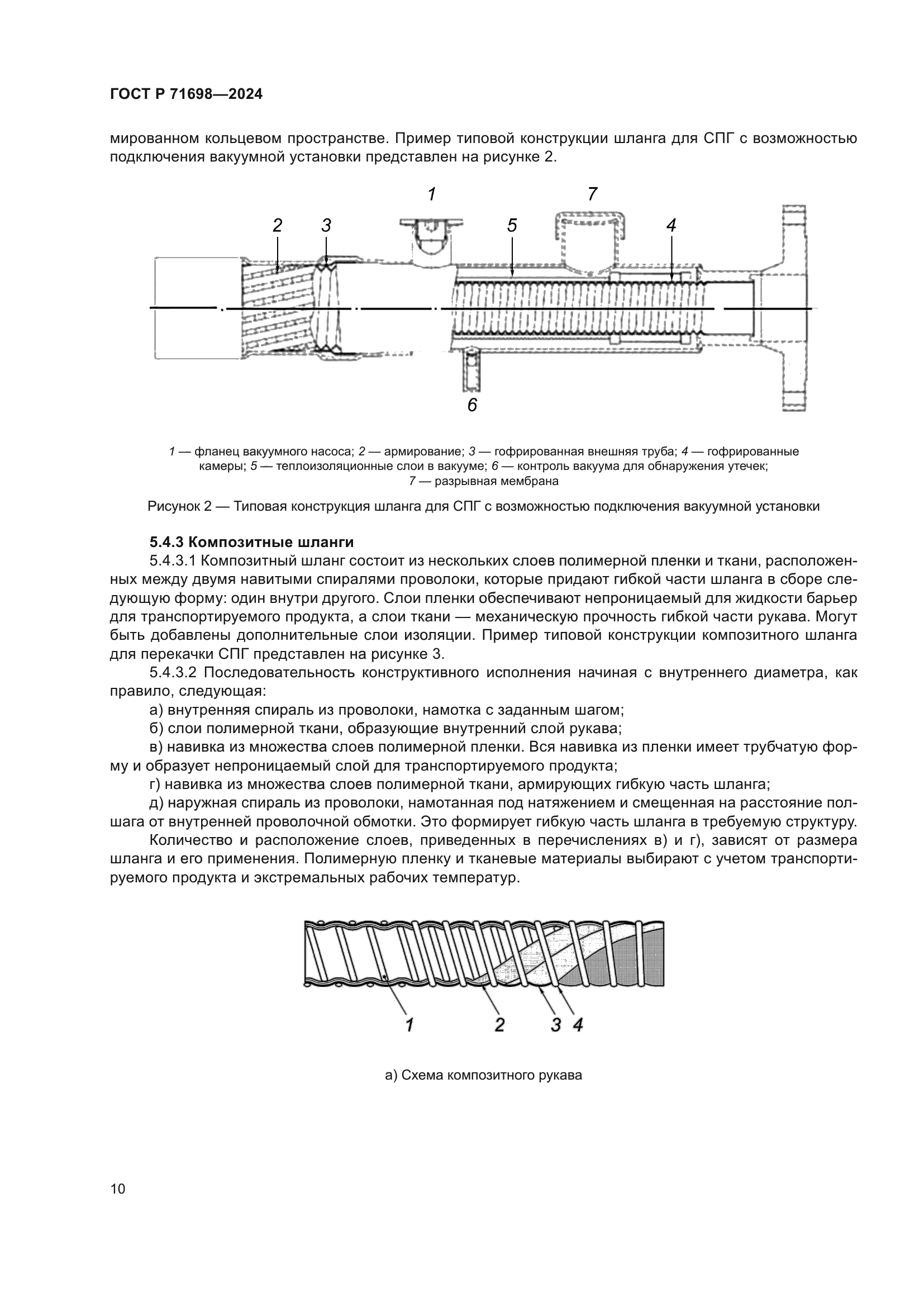 ГОСТ Р 71698—2024

мированном кольцевом пространстве. Пример типовой конструкции шланга для СПГ с возможностью подключения вакуумной установки представлен на рисунке 2.

1 7 2 3 5 4 6

1 — фланец вакуумного насоса; 2 — армирование; 3 — гофрированная внешняя труба; 4 — гофрированные камеры; 5 — теплоизоляционные слои в вакууме; 6 — контроль вакуума для обнаружения утечек; 7 — разрывная мембрана

Рисунок 2 — Типовая конструкция шланга для СПГ с возможностью подключения вакуумной установки

5.4.3 Композитные шланги

5.4.3.1 Композитный шланг состоит из нескольких слоев полимерной пленки и ткани, расположенных между двумя навитыми спиралями проволоки, которые придают гибкой части шланга в сборе следующую форму: один внутри другого. Слои пленки обеспечивают непроницаемый для жидкости барьер для транспортируемого продукта, а слои ткани — механическую прочность гибкой части рукава. Могут быть добавлены дополнительные слои изоляции. Пример типовой конструкции композитного шланга для перекачки СПГ представлен на рисунке 3.

5.4.3.2 Последовательность конструктивного исполнения начиная с внутреннего диаметра, как правило, следующая:

а) внутренняя спираль из проволоки, намотка с заданным шагом;

б) слои полимерной ткани, образующие внутренний слой рукава;

в) навивка из множества слоев полимерной пленки. Вся навивка из пленки имеет трубчатую форму и образует непроницаемый слой для транспортируемого продукта;

г) навивка из множества слоев полимерной ткани, армирующих гибкую часть шланга;

д) наружная спираль из проволоки, намотанная под натяжением и смещенная на расстояние полшага от внутренней проволочной обмотки. Это формирует гибкую часть шланга в требуемую структуру.

Количество и расположение слоев, приведенных в перечислениях в) и г), зависят от размера шланга и его применения. Полимерную пленку и тканевые материалы выбирают с учетом транспортируемого продукта и экстремальных рабочих температур.

1 2 3 4

а) Схема композитного рукава

10