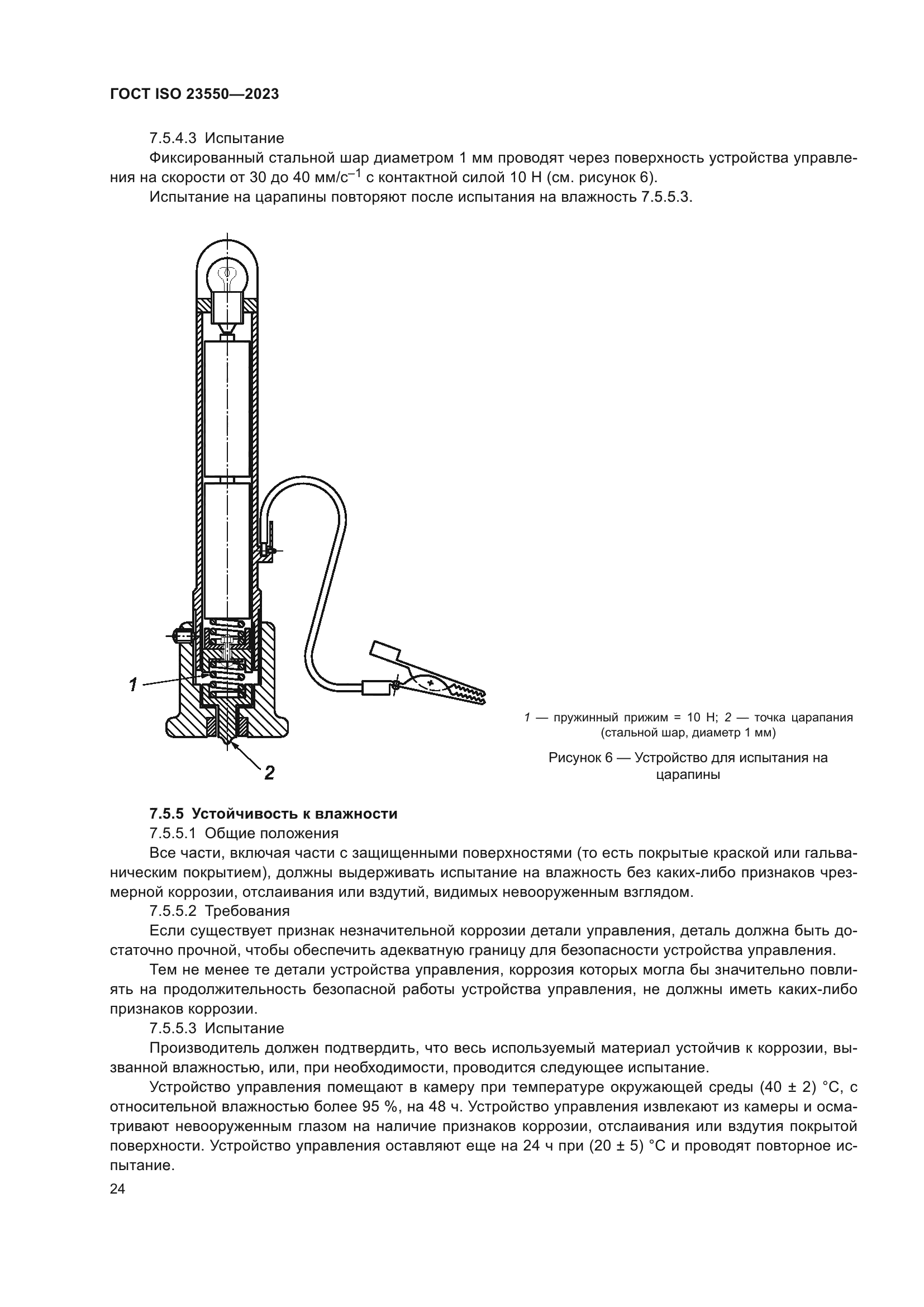 ГОСТ ISO 23550—2023

7.5.4.3 Испытание

Фиксированный стальной шар диаметром 1 мм проводят через поверхность устройства управления на скорости от 30 до 40 мм/с$^{-1}$ с контактной силой 10 Н (см. рисунок 6).

Испытание на царапины повторяют после испытания на влажность 7.5.5.3.

1

2

1 — пружинный прижим = 10 Н; 2 — точка царапания (стальной шар, диаметр 1 мм)

Рисунок 6 — Устройство для испытания на царапины

7.5.5 Устойчивость к влажности

7.5.5.1 Общие положения

Все части, включая части с защищенными поверхностями (то есть покрытые краской или гальваническим покрытием), должны выдерживать испытание на влажность без каких-либо признаков чрезмерной коррозии, отслаивания или вздутий, видимых невооруженным взглядом.

7.5.5.2 Требования

Если существует признак незначительной коррозии детали управления, деталь должна быть достаточно прочной, чтобы обеспечить адекватную границу для безопасности устройства управления.

Тем не менее те детали устройства управления, коррозия которых могла бы значительно повлиять на продолжительность безопасной работы устройства управления, не должны иметь каких-либо признаков коррозии.

7.5.5.3 Испытание

Производитель должен подтвердить, что весь используемый материал устойчив к коррозии, вызванной влажностью, или, при необходимости, проводится следующее испытание.

Устройство управления помещают в камеру при температуре окружающей среды (40 ± 2) °С, с относительной влажностью более 95 %, на 48 ч. Устройство управления извлекают из камеры и осматривают невооруженным глазом на наличие признаков коррозии, отслаивания или вздутия покрытой поверхности. Устройство управления оставляют еще на 24 ч при (20 ± 5) °С и проводят повторное испытание.

24