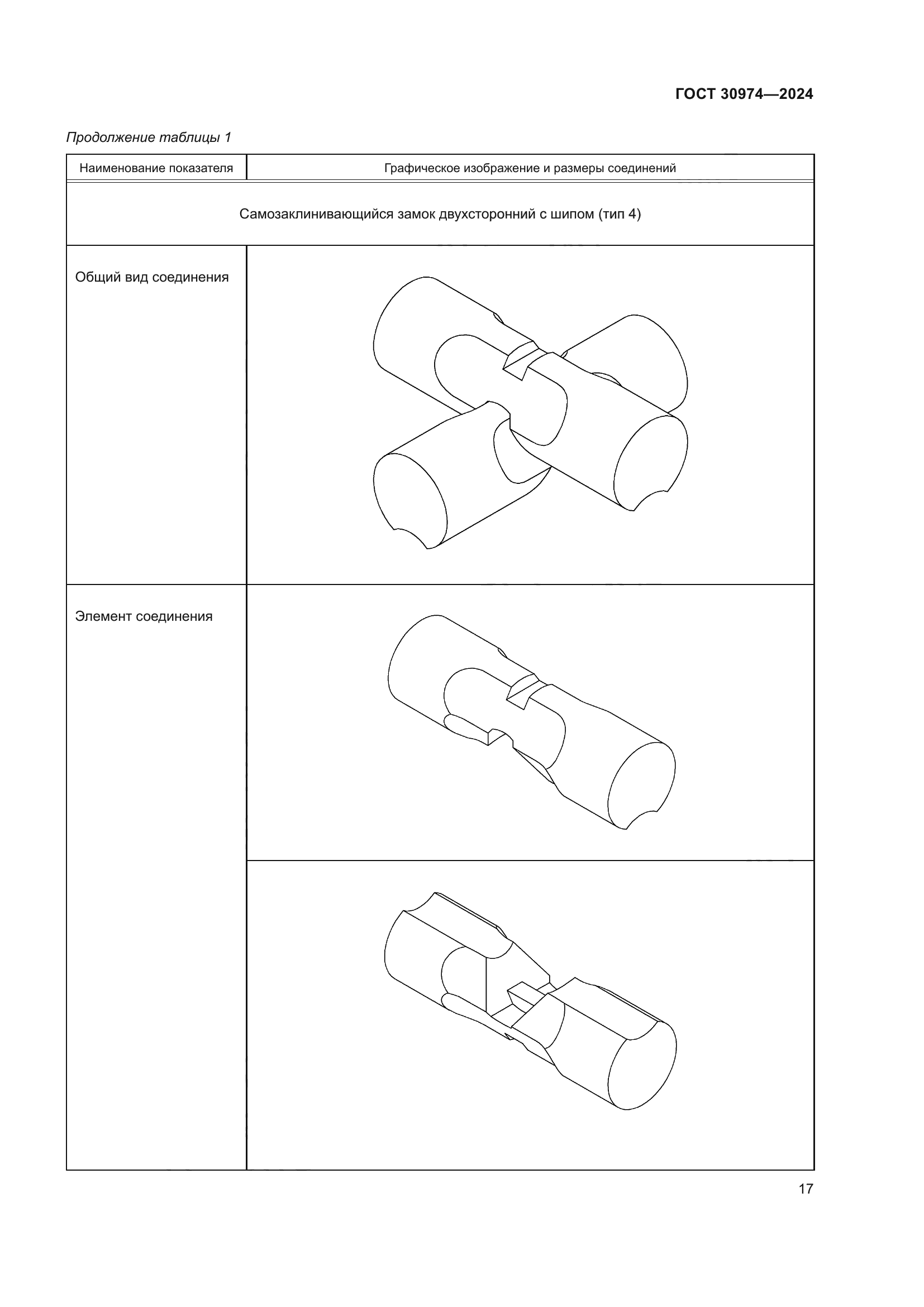 ГОСТ 30974—2024

Продолжение таблицы 1

| Наименование показателя | Графическое изображение и размеры соединений |
|---|---|
| Самозаклинивающийся замок двухсторонний с шипом (тип 4) | |
| Общий вид соединения | |
| Элемент соединения | |
| | |

17