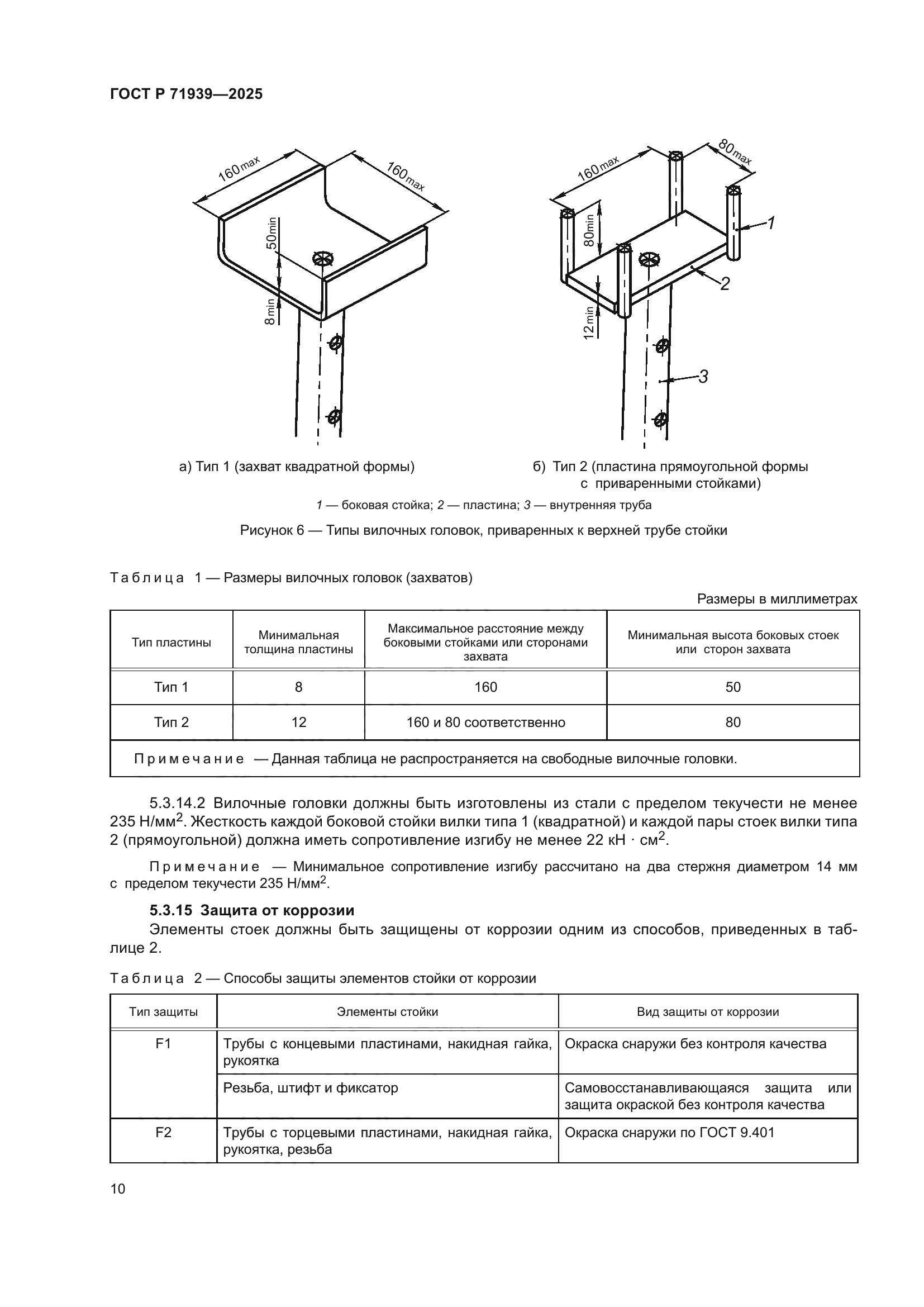 ГОСТ Р 71939—2025

$160_{max}$

$160_{max}$

$50_{min}$

$8_{min}$

$160_{max}$

$80_{max}$

$80_{min}$

$12_{min}$

1

2

3

а) Тип 1 (захват квадратной формы)

б) Тип 2 (пластина прямоугольной формы с приваренными стойками)

1 — боковая стойка; 2 — пластина; 3 — внутренняя труба

Рисунок 6 — Типы вилочных головок, приваренных к верхней трубе стойки

Таблица 1 — Размеры вилочных головок (захватов)

Размеры в миллиметрах

| Тип пластины | Минимальная толщина пластины | Максимальное расстояние между боковыми стойками или сторонами захвата | Минимальная высота боковых стоек или сторон захвата |
|---|---|---|---|
| Тип 1 | 8 | 160 | 50 |
| Тип 2 | 12 | 160 и 80 соответственно | 80 |
| Примечание — Данная таблица не распространяется на свободные вилочные головки. | | | |

5.3.14.2 Вилочные головки должны быть изготовлены из стали с пределом текучести не менее 235 Н/мм$^2$. Жесткость каждой боковой стойки вилки типа 1 (квадратной) и каждой пары стоек вилки типа 2 (прямоугольной) должна иметь сопротивление изгибу не менее 22 кН · см$^2$.

Примечание — Минимальное сопротивление изгибу рассчитано на два стержня диаметром 14 мм с пределом текучести 235 Н/мм$^2$.

5.3.15 Защита от коррозии

Элементы стоек должны быть защищены от коррозии одним из способов, приведенных в таблице 2.

Таблица 2 — Способы защиты элементов стойки от коррозии

| Тип защиты | Элементы стойки | Вид защиты от коррозии |
|---|---|---|
| F1 | Трубы с концевыми пластинами, накидная гайка, рукоятка | Окраска снаружи без контроля качества |
| | Резьба, штифт и фиксатор | Самовосстанавливающаяся защита или защита окраской без контроля качества |
| F2 | Трубы с торцевыми пластинами, накидная гайка, рукоятка, резьба | Окраска снаружи по ГОСТ 9.401 |

10