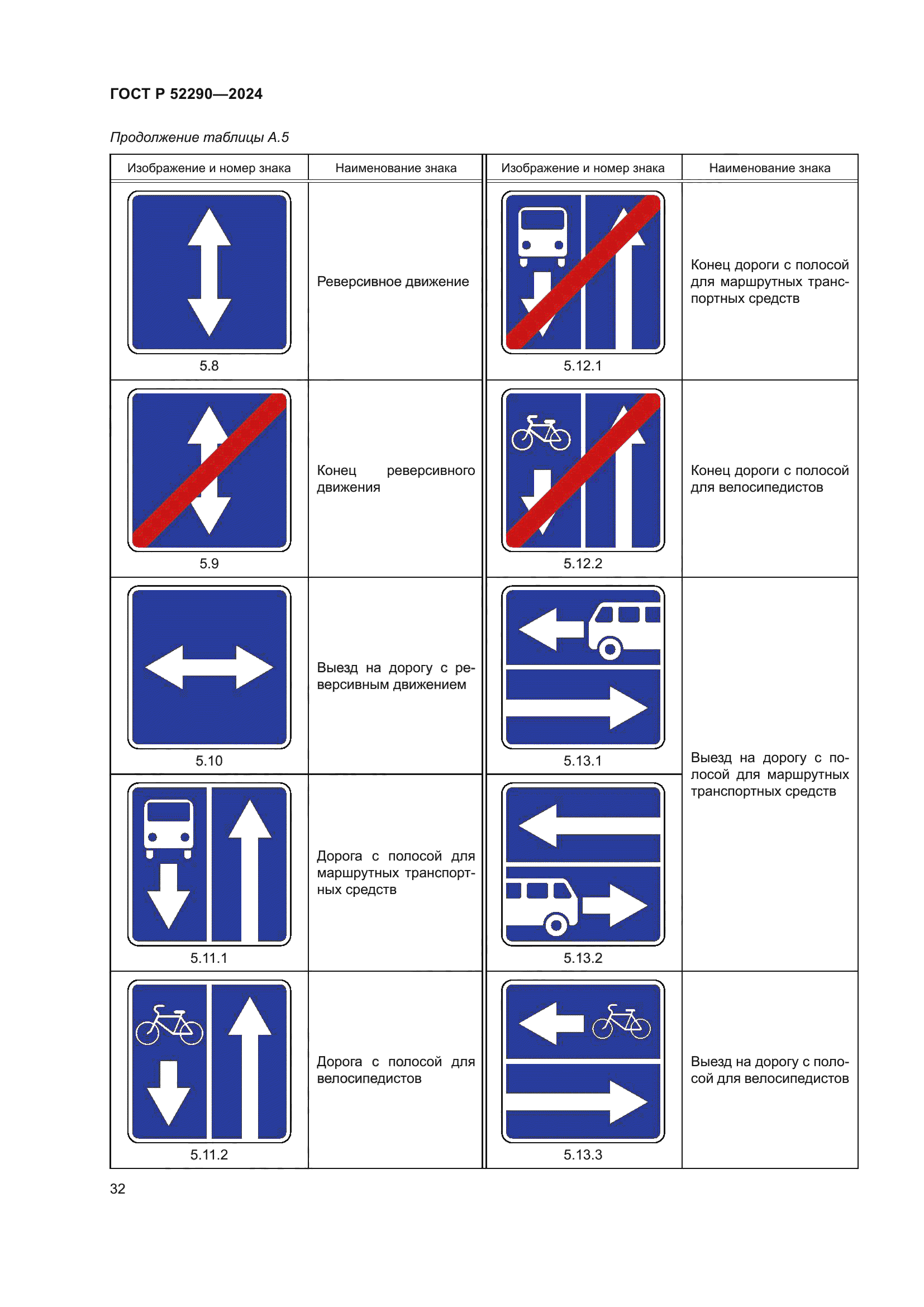 ГОСТ Р 52290—2024

Продолжение таблицы А.5

| Изображение и номер знака | Наименование знака | Изображение и номер знака | Наименование знака |
|---|---|---|---|
| 5.8 | Реверсивное движение | 5.12.1 | Конец дороги с полосой для маршрутных транспортных средств |
| 5.9 | Конец реверсивного движения | 5.12.2 | Конец дороги с полосой для велосипедистов |
| 5.10 | Выезд на дорогу с реверсивным движением | 5.13.1 | Выезд на дорогу с полосой для маршрутных транспортных средств |
| 5.11.1 | Дорога с полосой для маршрутных транспортных средств | 5.13.2 | |
| 5.11.2 | Дорога с полосой для велосипедистов | 5.13.3 | Выезд на дорогу с полосой для велосипедистов |

32