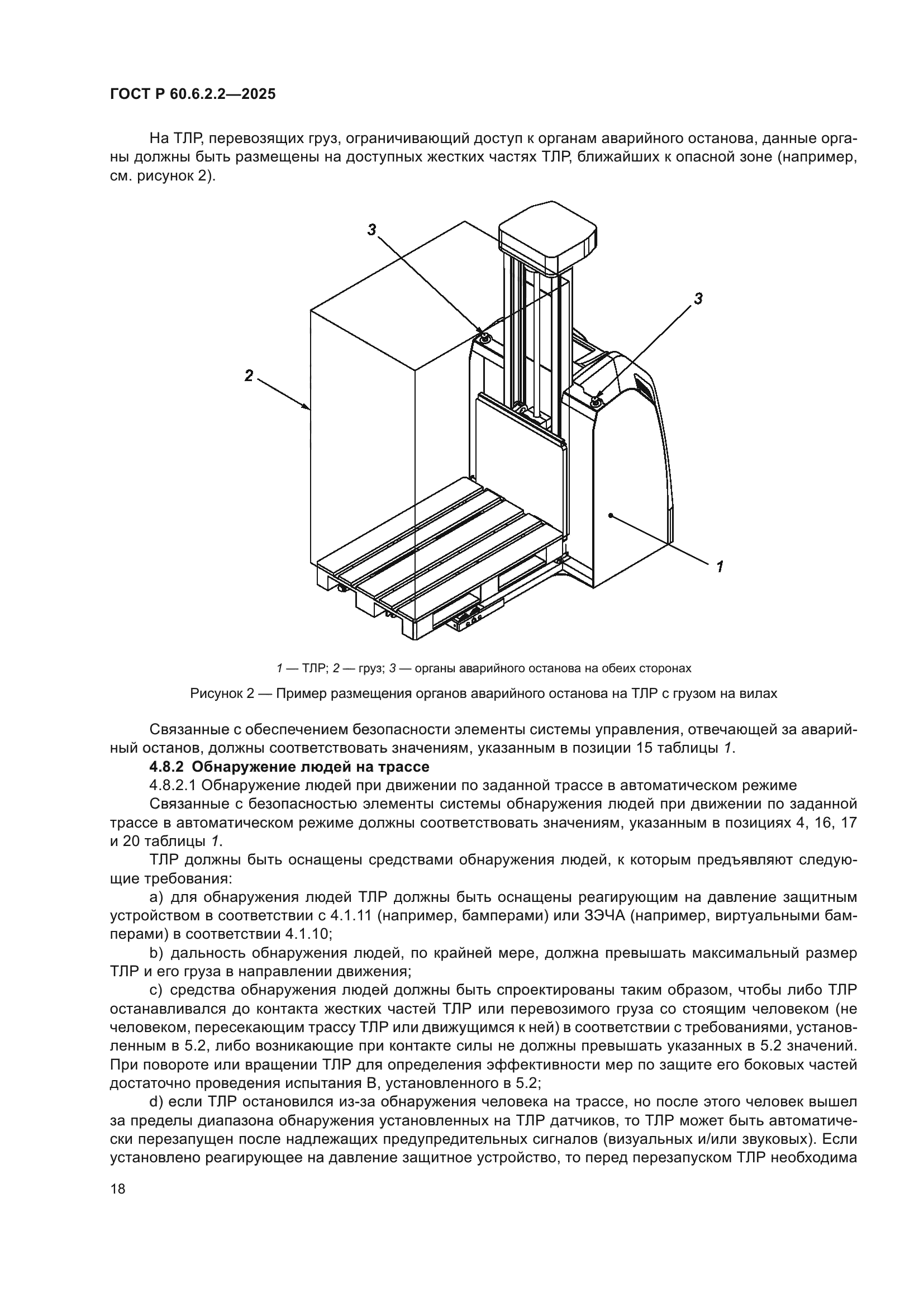 ГОСТ Р 60.6.2.2—2025

На ТЛР, перевозящих груз, ограничивающий доступ к органам аварийного останова, данные органы должны быть размещены на доступных жестких частях ТЛР, ближайших к опасной зоне (например, см. рисунок 2).

3

3

2

1

1 — ТЛР; 2 — груз; 3 — органы аварийного останова на обеих сторонах

Рисунок 2 — Пример размещения органов аварийного останова на ТЛР с грузом на вилах

Связанные с обеспечением безопасности элементы системы управления, отвечающей за аварийный останов, должны соответствовать значениям, указанным в позиции 15 таблицы 1.

4.8.2 Обнаружение людей на трассе

4.8.2.1 Обнаружение людей при движении по заданной трассе в автоматическом режиме

Связанные с безопасностью элементы системы обнаружения людей при движении по заданной трассе в автоматическом режиме должны соответствовать значениям, указанным в позициях 4, 16, 17 и 20 таблицы 1.

ТЛР должны быть оснащены средствами обнаружения людей, к которым предъявляют следующие требования:

a) для обнаружения людей ТЛР должны быть оснащены реагирующим на давление защитным устройством в соответствии с 4.1.11 (например, бамперами) или ЗЭЧА (например, виртуальными бамперами) в соответствии 4.1.10;

b) дальность обнаружения людей, по крайней мере, должна превышать максимальный размер ТЛР и его груза в направлении движения;

c) средства обнаружения людей должны быть спроектированы таким образом, чтобы либо ТЛР останавливался до контакта жестких частей ТЛР или перевозимого груза со стоящим человеком (не человеком, пересекающим трассу ТЛР или движущимся к ней) в соответствии с требованиями, установленным в 5.2, либо возникающие при контакте силы не должны превышать указанных в 5.2 значений. При повороте или вращении ТЛР для определения эффективности мер по защите его боковых частей достаточно проведения испытания В, установленного в 5.2;

d) если ТЛР остановился из-за обнаружения человека на трассе, но после этого человек вышел за пределы диапазона обнаружения установленных на ТЛР датчиков, то ТЛР может быть автоматически перезапущен после надлежащих предупредительных сигналов (визуальных и/или звуковых). Если установлено реагирующее на давление защитное устройство, то перед перезапуском ТЛР необходима

18