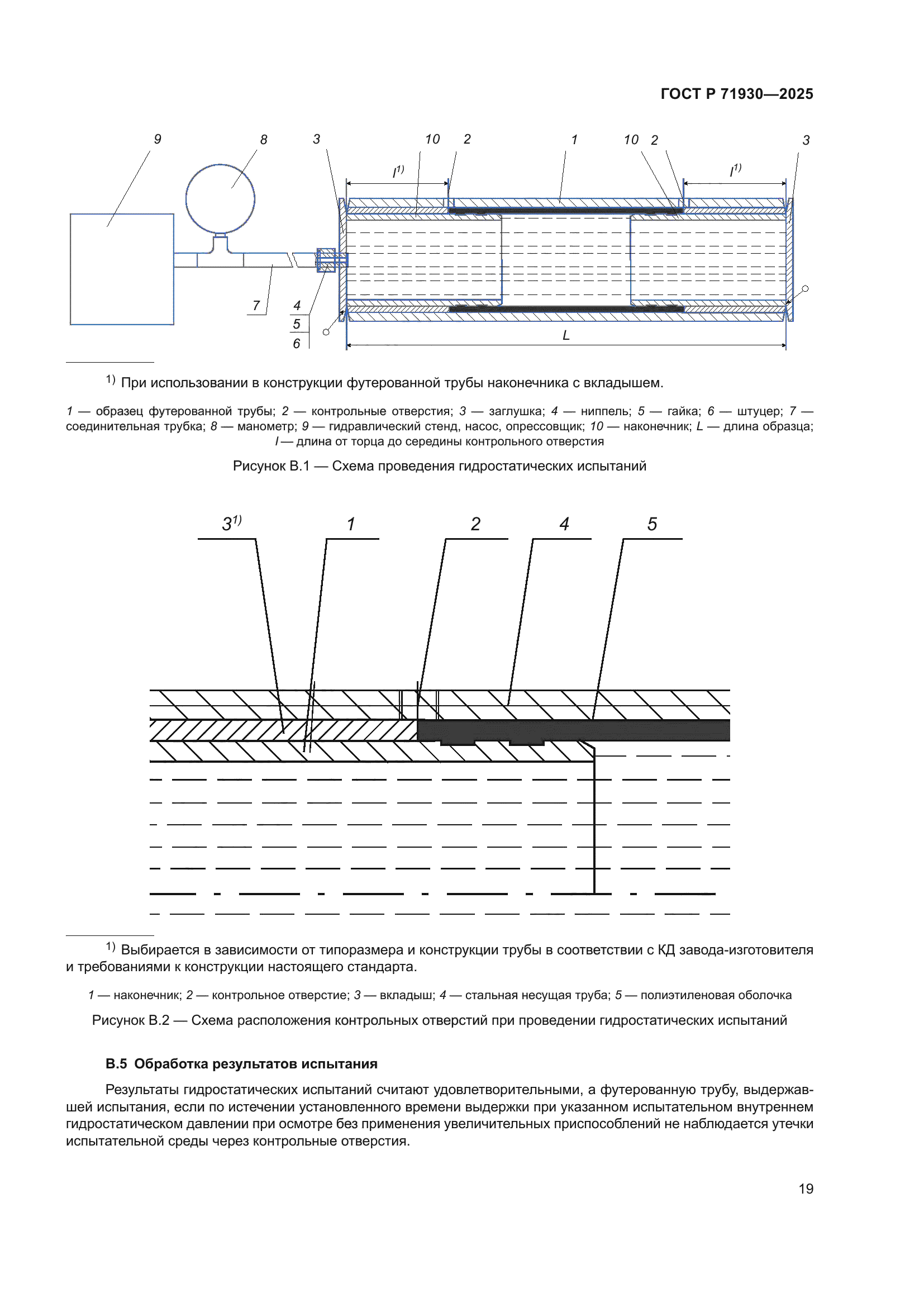 ГОСТ Р 71930—2025

9 8 3 10 2 1 10 2 3

$l^{1)}$ $l^{1)}$

7 4 5 6

L

$^{1)}$ При использовании в конструкции футерованной трубы наконечника с вкладышем.

1 — образец футерованной трубы; 2 — контрольные отверстия; 3 — заглушка; 4 — ниппель; 5 — гайка; 6 — штуцер; 7 — соединительная трубка; 8 — манометр; 9 — гидравлический стенд, насос, опрессовщик; 10 — наконечник; L — длина образца; l — длина от торца до середины контрольного отверстия

Рисунок В.1 — Схема проведения гидростатических испытаний

$3^{1)}$ 1 2 4 5

$^{1)}$ Выбирается в зависимости от типоразмера и конструкции трубы в соответствии с КД завода-изготовителя и требованиями к конструкции настоящего стандарта.

1 — наконечник; 2 — контрольное отверстие; 3 — вкладыш; 4 — стальная несущая труба; 5 — полиэтиленовая оболочка

Рисунок В.2 — Схема расположения контрольных отверстий при проведении гидростатических испытаний

В.5 Обработка результатов испытания

Результаты гидростатических испытаний считают удовлетворительными, а футерованную трубу, выдержавшей испытания, если по истечении установленного времени выдержки при указанном испытательном внутреннем гидростатическом давлении при осмотре без применения увеличительных приспособлений не наблюдается утечки испытательной среды через контрольные отверстия.

19