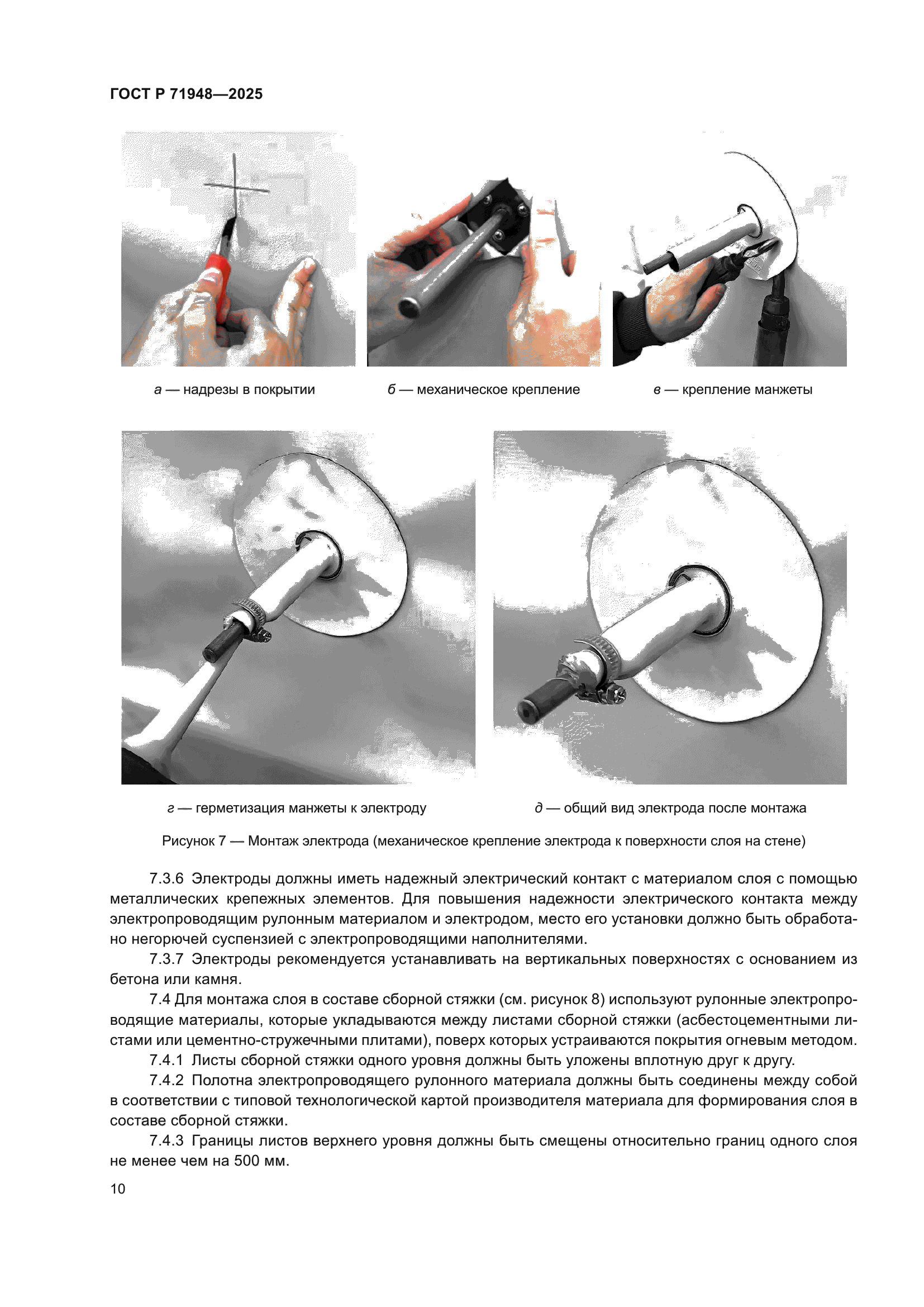 ГОСТ Р 71948—2025

а — надрезы в покрытии

б — механическое крепление

в — крепление манжеты

г — герметизация манжеты к электроду

д — общий вид электрода после монтажа

Рисунок 7 — Монтаж электрода (механическое крепление электрода к поверхности слоя на стене)

7.3.6 Электроды должны иметь надежный электрический контакт с материалом слоя с помощью металлических крепежных элементов. Для повышения надежности электрического контакта между электропроводящим рулонным материалом и электродом, место его установки должно быть обработано негорючей суспензией с электропроводящими наполнителями.

7.3.7 Электроды рекомендуется устанавливать на вертикальных поверхностях с основанием из бетона или камня.

7.4 Для монтажа слоя в составе сборной стяжки (см. рисунок 8) используют рулонные электропроводящие материалы, которые укладываются между листами сборной стяжки (асбестоцементными листами или цементно-стружечными плитами), поверх которых устраиваются покрытия огневым методом.

7.4.1 Листы сборной стяжки одного уровня должны быть уложены вплотную друг к другу.

7.4.2 Полотна электропроводящего рулонного материала должны быть соединены между собой в соответствии с типовой технологической картой производителя материала для формирования слоя в составе сборной стяжки.

7.4.3 Границы листов верхнего уровня должны быть смещены относительно границ одного слоя не менее чем на 500 мм.

10