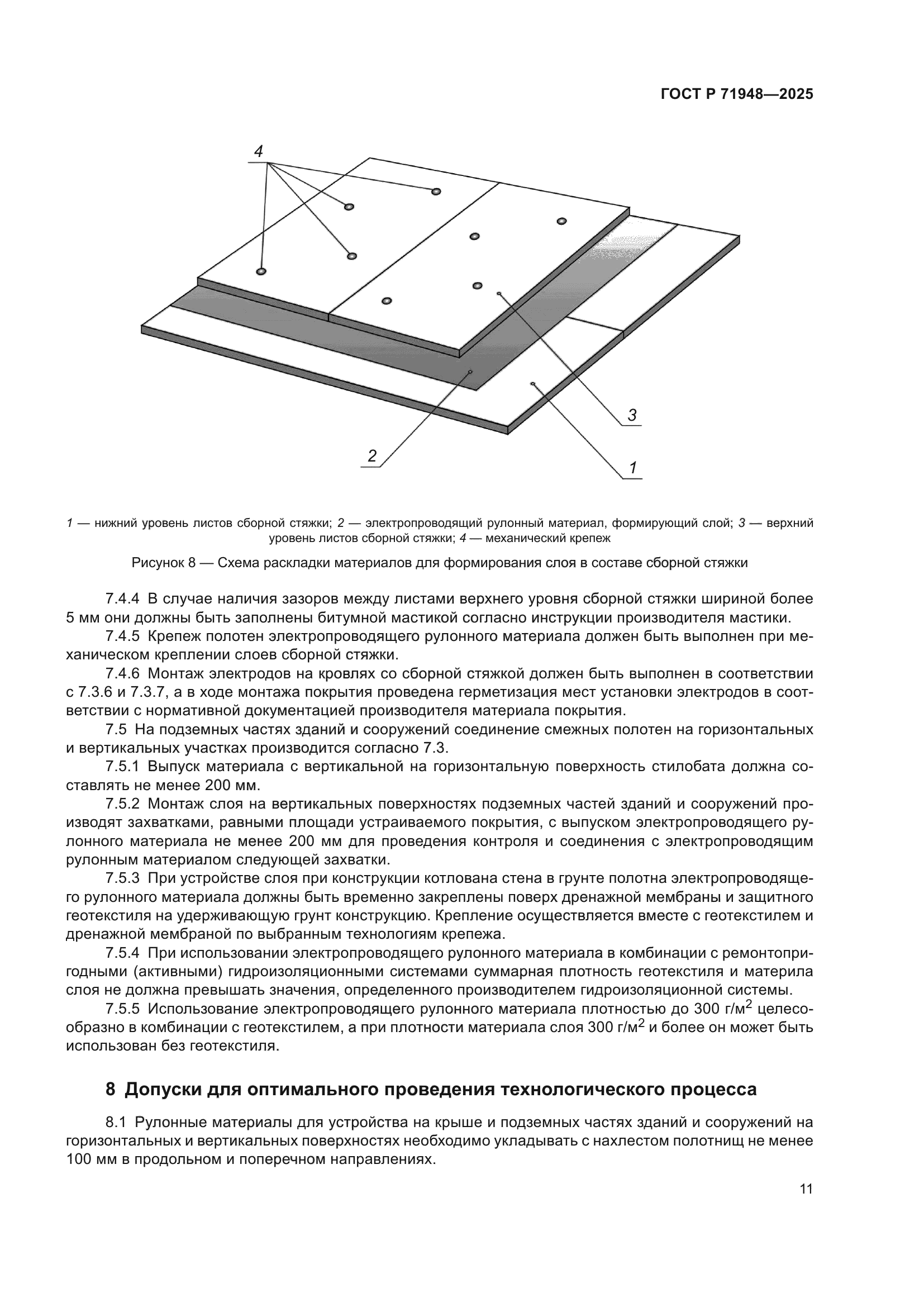 ГОСТ Р 71948—2025

4

3

2

1

1 — нижний уровень листов сборной стяжки; 2 — электропроводящий рулонный материал, формирующий слой; 3 — верхний уровень листов сборной стяжки; 4 — механический крепеж

Рисунок 8 — Схема раскладки материалов для формирования слоя в составе сборной стяжки

7.4.4 В случае наличия зазоров между листами верхнего уровня сборной стяжки шириной более 5 мм они должны быть заполнены битумной мастикой согласно инструкции производителя мастики.

7.4.5 Крепеж полотен электропроводящего рулонного материала должен быть выполнен при механическом креплении слоев сборной стяжки.

7.4.6 Монтаж электродов на кровлях со сборной стяжкой должен быть выполнен в соответствии с 7.3.6 и 7.3.7, а в ходе монтажа покрытия проведена герметизация мест установки электродов в соответствии с нормативной документацией производителя материала покрытия.

7.5 На подземных частях зданий и сооружений соединение смежных полотен на горизонтальных и вертикальных участках производится согласно 7.3.

7.5.1 Выпуск материала с вертикальной на горизонтальную поверхность стилобата должна составлять не менее 200 мм.

7.5.2 Монтаж слоя на вертикальных поверхностях подземных частей зданий и сооружений производят захватками, равными площади устраиваемого покрытия, с выпуском электропроводящего рулонного материала не менее 200 мм для проведения контроля и соединения с электропроводящим рулонным материалом следующей захватки.

7.5.3 При устройстве слоя при конструкции котлована стена в грунте полотна электропроводящего рулонного материала должны быть временно закреплены поверх дренажной мембраны и защитного геотекстиля на удерживающую грунт конструкцию. Крепление осуществляется вместе с геотекстилем и дренажной мембраной по выбранным технологиям крепежа.

7.5.4 При использовании электропроводящего рулонного материала в комбинации с ремонтопригодными (активными) гидроизоляционными системами суммарная плотность геотекстиля и материла слоя не должна превышать значения, определенного производителем гидроизоляционной системы.

7.5.5 Использование электропроводящего рулонного материала плотностью до 300 г/м$^2$ целесообразно в комбинации с геотекстилем, а при плотности материала слоя 300 г/м$^2$ и более он может быть использован без геотекстиля.

8 Допуски для оптимального проведения технологического процесса

8.1 Рулонные материалы для устройства на крыше и подземных частях зданий и сооружений на горизонтальных и вертикальных поверхностях необходимо укладывать с нахлестом полотнищ не менее 100 мм в продольном и поперечном направлениях.

11