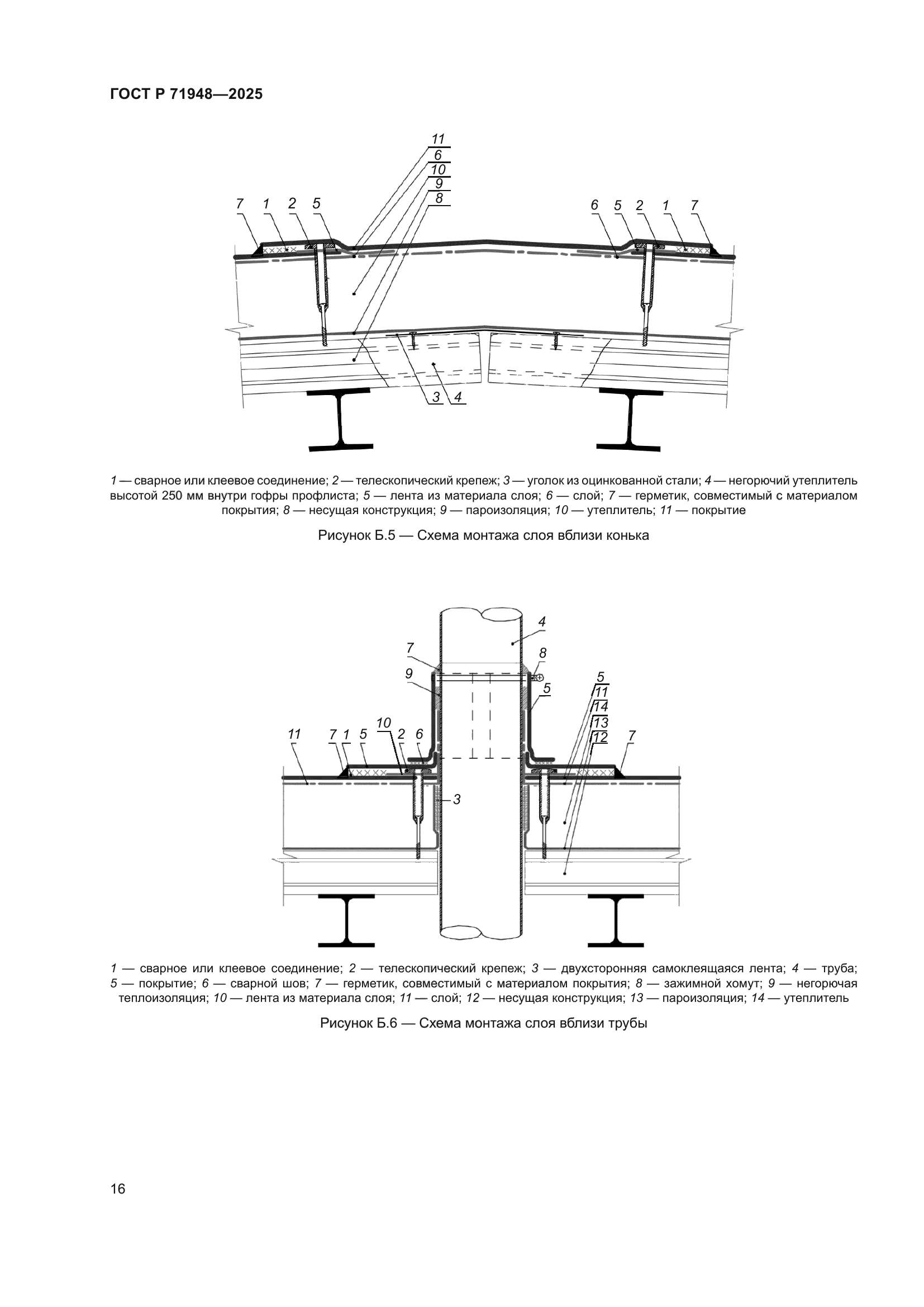 ГОСТ Р 71948—2025

11
6
10
9
8
7 1 2 5
6 5 2 1 7
3 4

1 — сварное или клеевое соединение; 2 — телескопический крепеж; 3 — уголок из оцинкованной стали; 4 — негорючий утеплитель высотой 250 мм внутри гофры профлиста; 5 — лента из материала слоя; 6 — слой; 7 — герметик, совместимый с материалом покрытия; 8 — несущая конструкция; 9 — пароизоляция; 10 — утеплитель; 11 — покрытие

Рисунок Б.5 — Схема монтажа слоя вблизи конька

4
7
8
9
5
5
11
14
13
12
11 7 1 5 10 2 6
7
3

1 — сварное или клеевое соединение; 2 — телескопический крепеж; 3 — двухсторонняя самоклеящаяся лента; 4 — труба; 5 — покрытие; 6 — сварной шов; 7 — герметик, совместимый с материалом покрытия; 8 — зажимной хомут; 9 — негорючая теплоизоляция; 10 — лента из материала слоя; 11 — слой; 12 — несущая конструкция; 13 — пароизоляция; 14 — утеплитель

Рисунок Б.6 — Схема монтажа слоя вблизи трубы

16