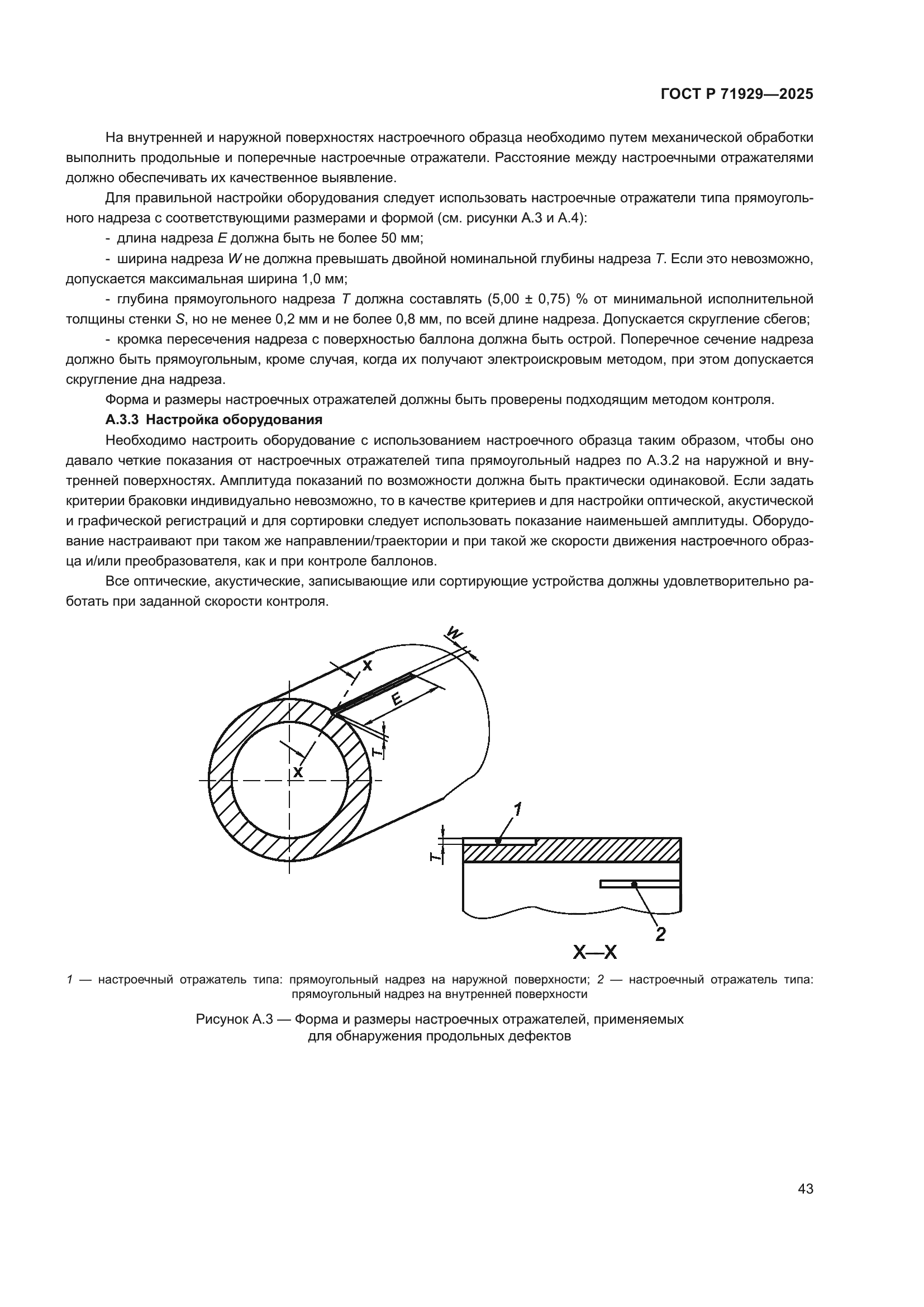 ГОСТ Р 71929—2025

На внутренней и наружной поверхностях настроечного образца необходимо путем механической обработки выполнить продольные и поперечные настроечные отражатели. Расстояние между настроечными отражателями должно обеспечивать их качественное выявление.

Для правильной настройки оборудования следует использовать настроечные отражатели типа прямоугольного надреза с соответствующими размерами и формой (см. рисунки А.3 и А.4):

- длина надреза $E$ должна быть не более 50 мм;

- ширина надреза $W$ не должна превышать двойной номинальной глубины надреза $T$. Если это невозможно, допускается максимальная ширина 1,0 мм;

- глубина прямоугольного надреза $T$ должна составлять (5,00 ± 0,75) % от минимальной исполнительной толщины стенки $S$, но не менее 0,2 мм и не более 0,8 мм, по всей длине надреза. Допускается скругление сбегов;

- кромка пересечения надреза с поверхностью баллона должна быть острой. Поперечное сечение надреза должно быть прямоугольным, кроме случая, когда их получают электроискровым методом, при этом допускается скругление дна надреза.

Форма и размеры настроечных отражателей должны быть проверены подходящим методом контроля.

А.3.3 Настройка оборудования

Необходимо настроить оборудование с использованием настроечного образца таким образом, чтобы оно давало четкие показания от настроечных отражателей типа прямоугольный надрез по А.3.2 на наружной и внутренней поверхностях. Амплитуда показаний по возможности должна быть практически одинаковой. Если задать критерии браковки индивидуально невозможно, то в качестве критериев и для настройки оптической, акустической и графической регистраций и для сортировки следует использовать показание наименьшей амплитуды. Оборудование настраивают при таком же направлении/траектории и при такой же скорости движения настроечного образца и/или преобразователя, как и при контроле баллонов.

Все оптические, акустические, записывающие или сортирующие устройства должны удовлетворительно работать при заданной скорости контроля.

W
X
E
T
X
1
T
2
X—X

1 — настроечный отражатель типа: прямоугольный надрез на наружной поверхности; 2 — настроечный отражатель типа: прямоугольный надрез на внутренней поверхности

Рисунок А.3 — Форма и размеры настроечных отражателей, применяемых для обнаружения продольных дефектов

43