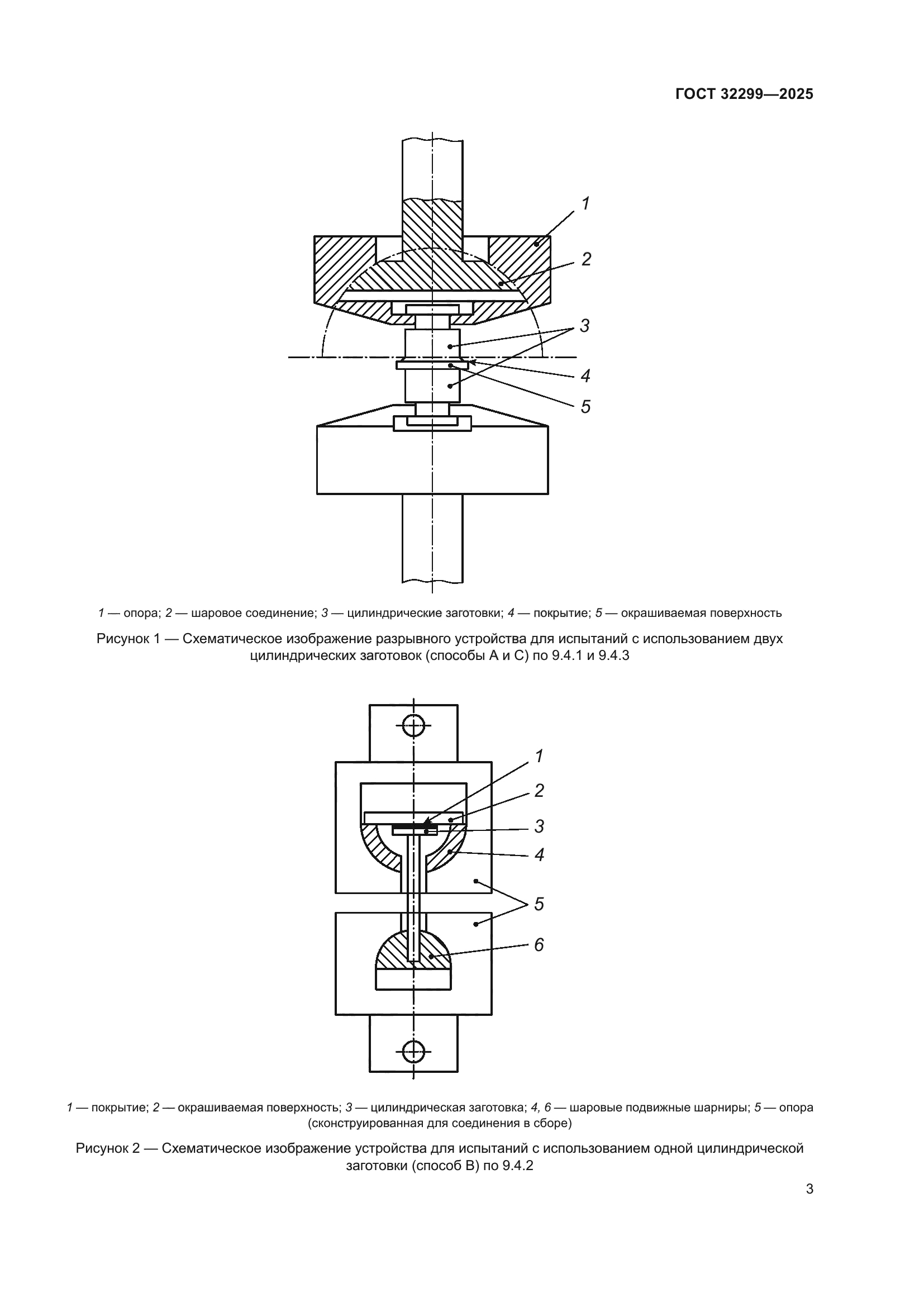 ГОСТ 32299—2025

1

2

3

4

5

1 — опора; 2 — шаровое соединение; 3 — цилиндрические заготовки; 4 — покрытие; 5 — окрашиваемая поверхность

Рисунок 1 — Схематическое изображение разрывного устройства для испытаний с использованием двух цилиндрических заготовок (способы А и С) по 9.4.1 и 9.4.3

1

2

3

4

5

6

1 — покрытие; 2 — окрашиваемая поверхность; 3 — цилиндрическая заготовка; 4, 6 — шаровые подвижные шарниры; 5 — опора (сконструированная для соединения в сборе)

Рисунок 2 — Схематическое изображение устройства для испытаний с использованием одной цилиндрической заготовки (способ В) по 9.4.2

3