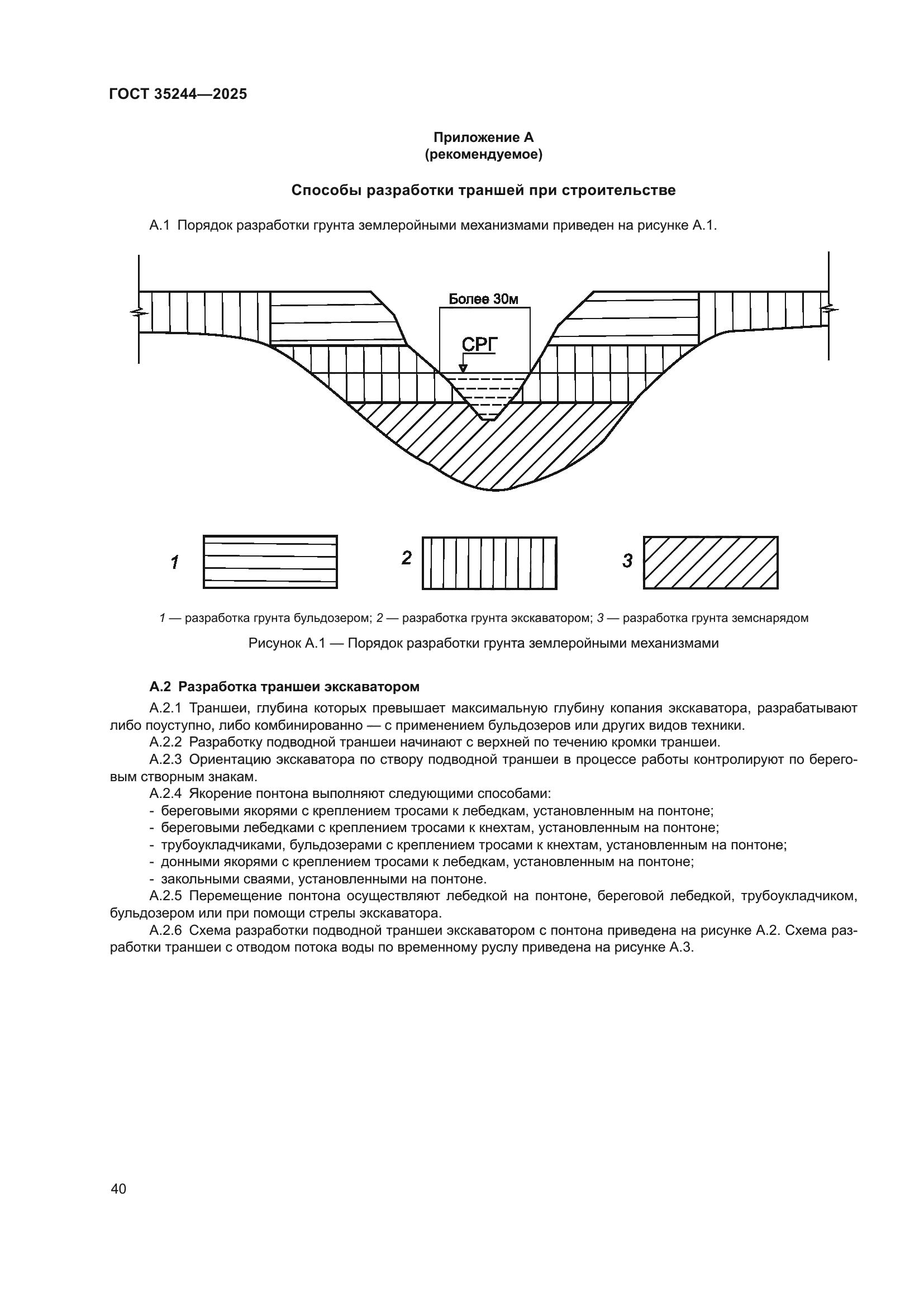 ГОСТ 35244—2025

Приложение А
(рекомендуемое)

Способы разработки траншей при строительстве

А.1 Порядок разработки грунта землеройными механизмами приведен на рисунке А.1.

Более 30м

СРГ

1

2

3

1 — разработка грунта бульдозером; 2 — разработка грунта экскаватором; 3 — разработка грунта земснарядом

Рисунок А.1 — Порядок разработки грунта землеройными механизмами

А.2 Разработка траншеи экскаватором

А.2.1 Траншеи, глубина которых превышает максимальную глубину копания экскаватора, разрабатывают либо поуступно, либо комбинированно — с применением бульдозеров или других видов техники.

А.2.2 Разработку подводной траншеи начинают с верхней по течению кромки траншеи.

А.2.3 Ориентацию экскаватора по створу подводной траншеи в процессе работы контролируют по береговым створным знакам.

А.2.4 Якорение понтона выполняют следующими способами:
- береговыми якорями с креплением тросами к лебедкам, установленным на понтоне;
- береговыми лебедками с креплением тросами к кнехтам, установленным на понтоне;
- трубоукладчиками, бульдозерами с креплением тросами к кнехтам, установленным на понтоне;
- донными якорями с креплением тросами к лебедкам, установленным на понтоне;
- закольными сваями, установленными на понтоне.

А.2.5 Перемещение понтона осуществляют лебедкой на понтоне, береговой лебедкой, трубоукладчиком, бульдозером или при помощи стрелы экскаватора.

А.2.6 Схема разработки подводной траншеи экскаватором с понтона приведена на рисунке А.2. Схема разработки траншеи с отводом потока воды по временному руслу приведена на рисунке А.3.

40