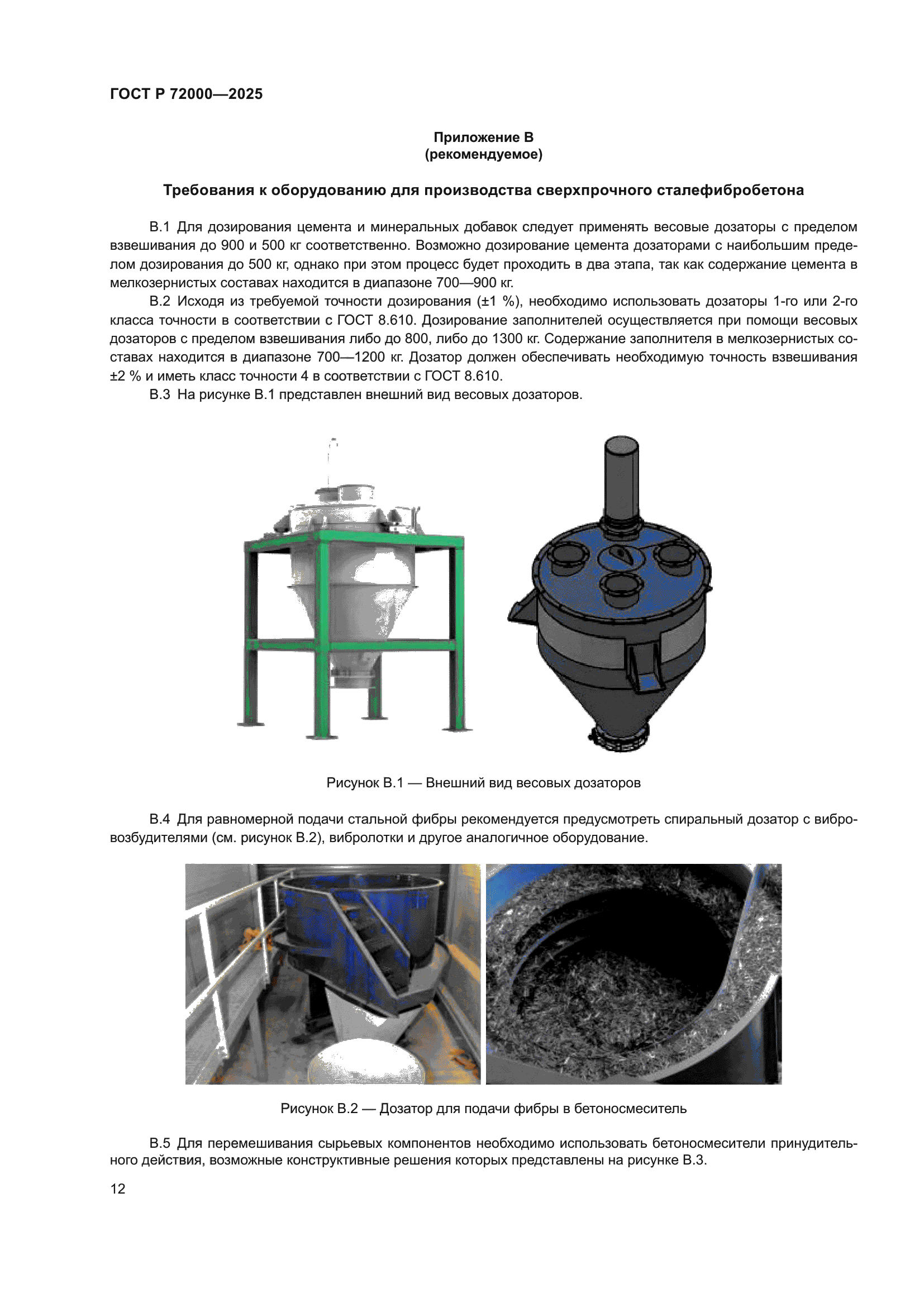 ГОСТ Р 72000—2025

Приложение В
(рекомендуемое)

Требования к оборудованию для производства сверхпрочного сталефибробетона

В.1 Для дозирования цемента и минеральных добавок следует применять весовые дозаторы с пределом взвешивания до 900 и 500 кг соответственно. Возможно дозирование цемента дозаторами с наибольшим пределом дозирования до 500 кг, однако при этом процесс будет проходить в два этапа, так как содержание цемента в мелкозернистых составах находится в диапазоне 700—900 кг.

В.2 Исходя из требуемой точности дозирования (±1 %), необходимо использовать дозаторы 1-го или 2-го класса точности в соответствии с ГОСТ 8.610. Дозирование заполнителей осуществляется при помощи весовых дозаторов с пределом взвешивания либо до 800, либо до 1300 кг. Содержание заполнителя в мелкозернистых составах находится в диапазоне 700—1200 кг. Дозатор должен обеспечивать необходимую точность взвешивания ±2 % и иметь класс точности 4 в соответствии с ГОСТ 8.610.

В.3 На рисунке В.1 представлен внешний вид весовых дозаторов.

Рисунок В.1 — Внешний вид весовых дозаторов

В.4 Для равномерной подачи стальной фибры рекомендуется предусмотреть спиральный дозатор с вибровозбудителями (см. рисунок В.2), вибролотки и другое аналогичное оборудование.

Рисунок В.2 — Дозатор для подачи фибры в бетоносмеситель

В.5 Для перемешивания сырьевых компонентов необходимо использовать бетоносмесители принудительного действия, возможные конструктивные решения которых представлены на рисунке В.3.

12