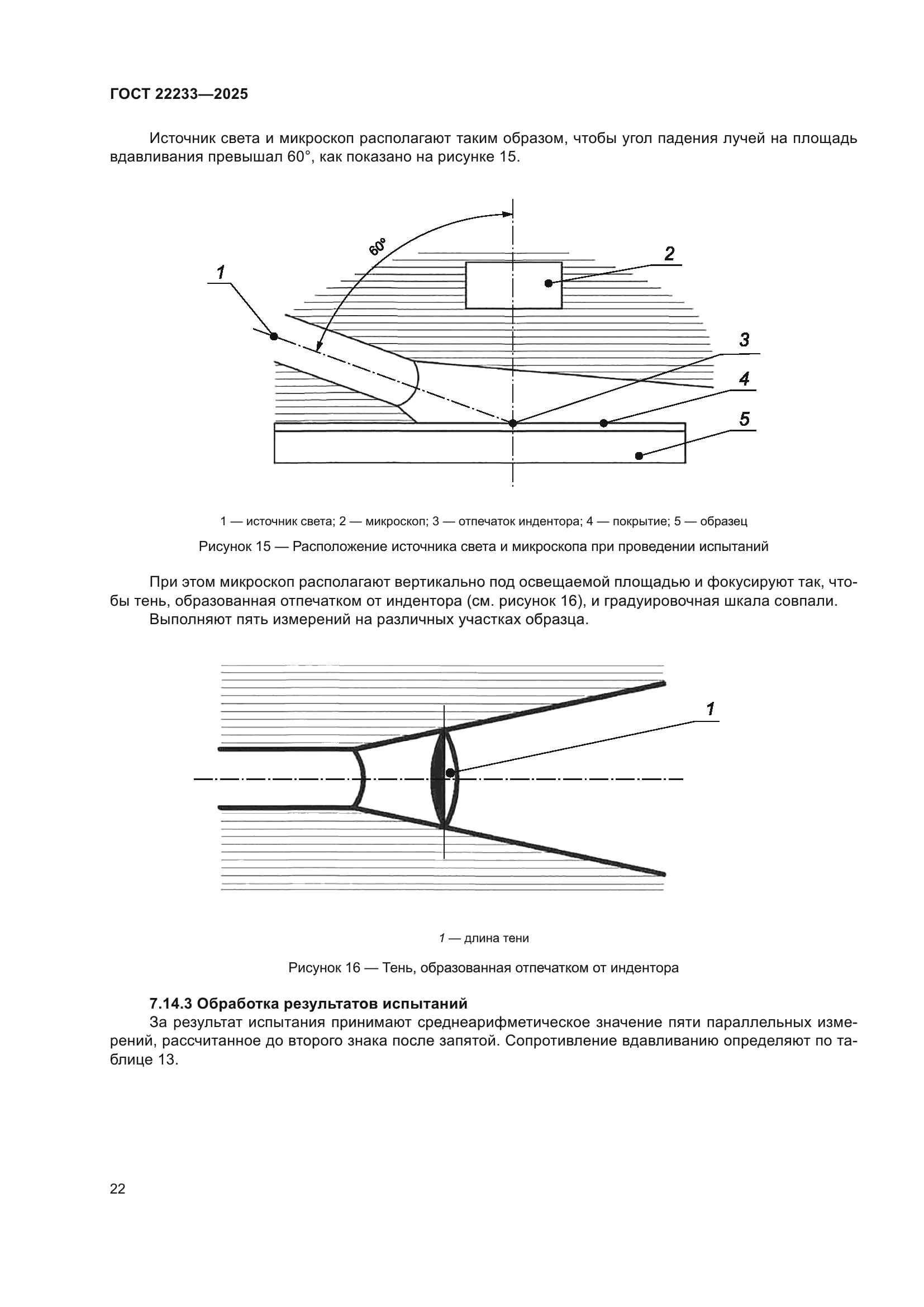 ГОСТ 22233—2025

Источник света и микроскоп располагают таким образом, чтобы угол падения лучей на площадь вдавливания превышал 60°, как показано на рисунке 15.

60°

1

2

3

4

5

1 — источник света; 2 — микроскоп; 3 — отпечаток индентора; 4 — покрытие; 5 — образец

Рисунок 15 — Расположение источника света и микроскопа при проведении испытаний

При этом микроскоп располагают вертикально под освещаемой площадью и фокусируют так, чтобы тень, образованная отпечатком от индентора (см. рисунок 16), и градуировочная шкала совпали.

Выполняют пять измерений на различных участках образца.

1

1 — длина тени

Рисунок 16 — Тень, образованная отпечатком от индентора

7.14.3 Обработка результатов испытаний

За результат испытания принимают среднеарифметическое значение пяти параллельных измерений, рассчитанное до второго знака после запятой. Сопротивление вдавливанию определяют по таблице 13.

22