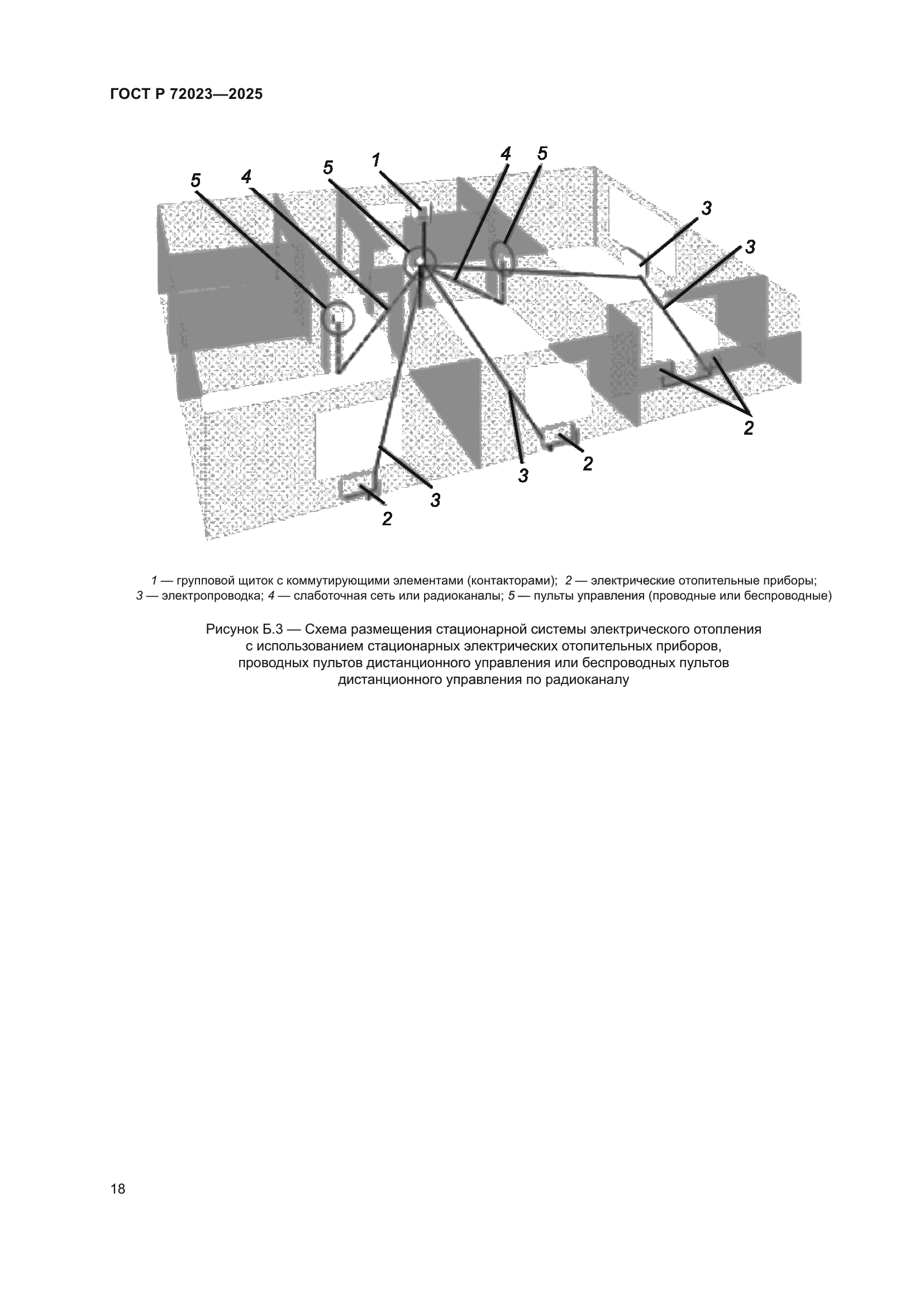 ГОСТ Р 72023—2025

5 4 5 1 4 5 3 3 2 2 3 3 2

1 — групповой щиток с коммутирующими элементами (контакторами); 2 — электрические отопительные приборы; 3 — электропроводка; 4 — слаботочная сеть или радиоканалы; 5 — пульты управления (проводные или беспроводные)

Рисунок Б.3 — Схема размещения стационарной системы электрического отопления с использованием стационарных электрических отопительных приборов, проводных пультов дистанционного управления или беспроводных пультов дистанционного управления по радиоканалу

18