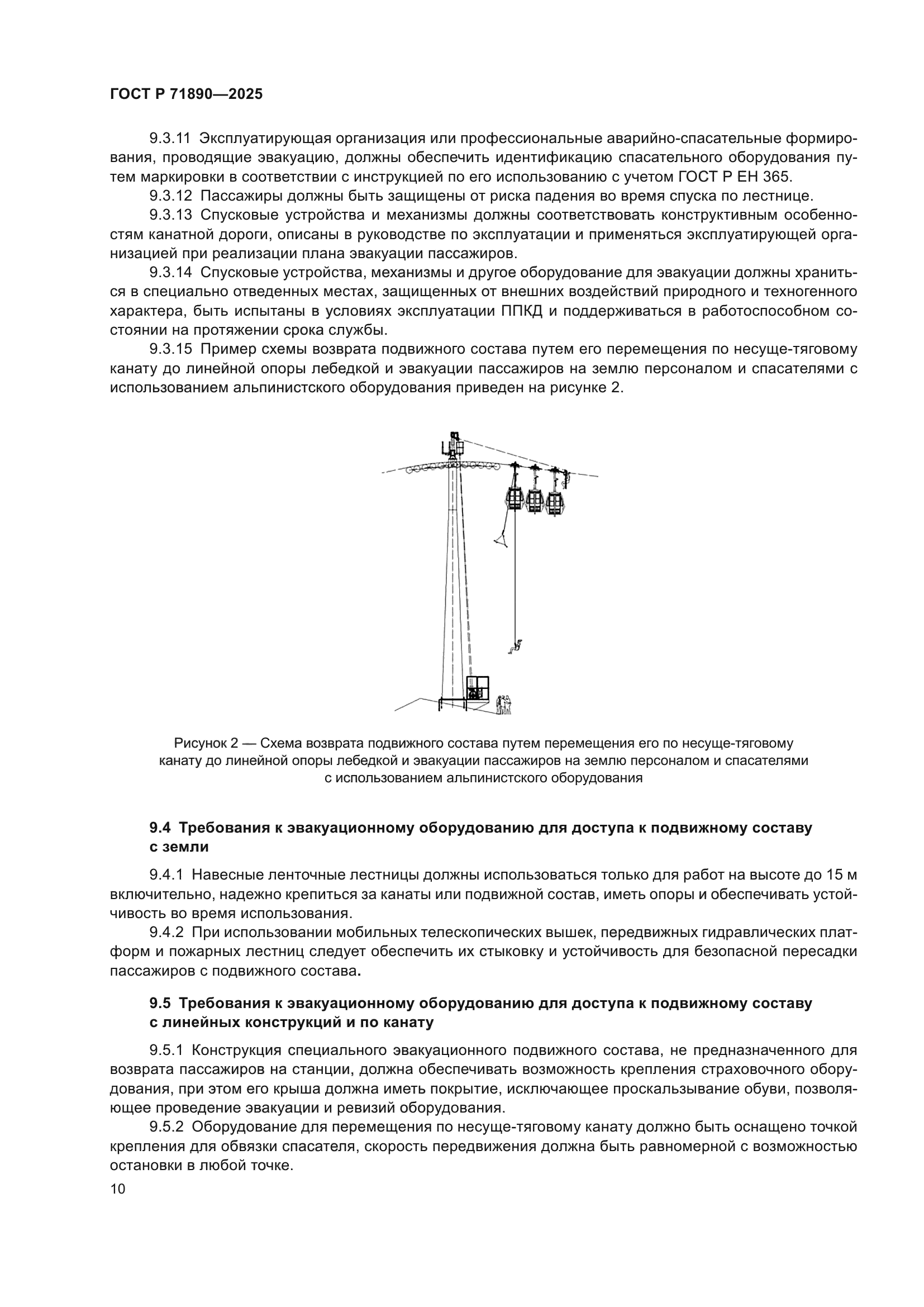 ГОСТ Р 71890—2025

9.3.11 Эксплуатирующая организация или профессиональные аварийно-спасательные формирования, проводящие эвакуацию, должны обеспечить идентификацию спасательного оборудования путем маркировки в соответствии с инструкцией по его использованию с учетом ГОСТ Р ЕН 365.

9.3.12 Пассажиры должны быть защищены от риска падения во время спуска по лестнице.

9.3.13 Спусковые устройства и механизмы должны соответствовать конструктивным особенностям канатной дороги, описаны в руководстве по эксплуатации и применяться эксплуатирующей организацией при реализации плана эвакуации пассажиров.

9.3.14 Спусковые устройства, механизмы и другое оборудование для эвакуации должны храниться в специально отведенных местах, защищенных от внешних воздействий природного и техногенного характера, быть испытаны в условиях эксплуатации ППКД и поддерживаться в работоспособном состоянии на протяжении срока службы.

9.3.15 Пример схемы возврата подвижного состава путем его перемещения по несуще-тяговому канату до линейной опоры лебедкой и эвакуации пассажиров на землю персоналом и спасателями с использованием альпинистского оборудования приведен на рисунке 2.

Рисунок 2 — Схема возврата подвижного состава путем перемещения его по несуще-тяговому канату до линейной опоры лебедкой и эвакуации пассажиров на землю персоналом и спасателями с использованием альпинистского оборудования

9.4 Требования к эвакуационному оборудованию для доступа к подвижному составу с земли

9.4.1 Навесные ленточные лестницы должны использоваться только для работ на высоте до 15 м включительно, надежно крепиться за канаты или подвижной состав, иметь опоры и обеспечивать устойчивость во время использования.

9.4.2 При использовании мобильных телескопических вышек, передвижных гидравлических платформ и пожарных лестниц следует обеспечить их стыковку и устойчивость для безопасной пересадки пассажиров с подвижного состава.

9.5 Требования к эвакуационному оборудованию для доступа к подвижному составу с линейных конструкций и по канату

9.5.1 Конструкция специального эвакуационного подвижного состава, не предназначенного для возврата пассажиров на станции, должна обеспечивать возможность крепления страховочного оборудования, при этом его крыша должна иметь покрытие, исключающее проскальзывание обуви, позволяющее проведение эвакуации и ревизий оборудования.

9.5.2 Оборудование для перемещения по несуще-тяговому канату должно быть оснащено точкой крепления для обвязки спасателя, скорость передвижения должна быть равномерной с возможностью остановки в любой точке.

10